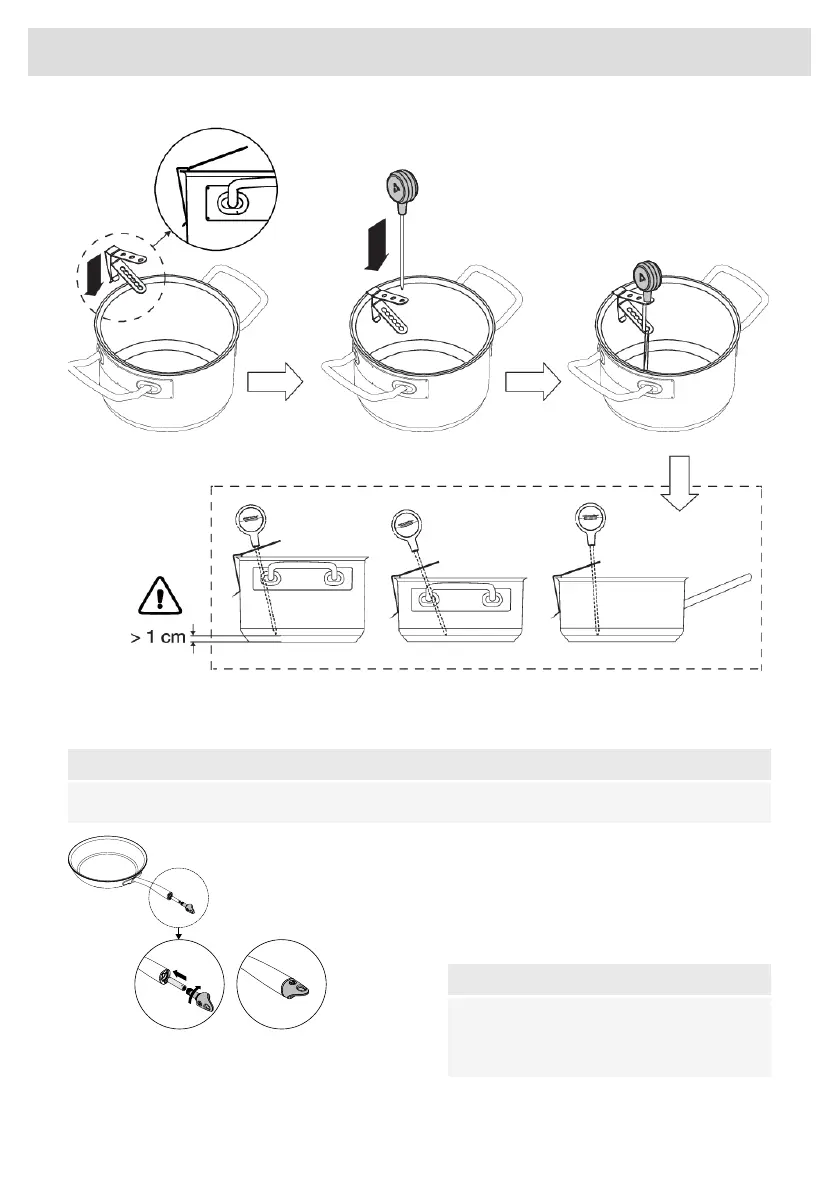 > 1 cm