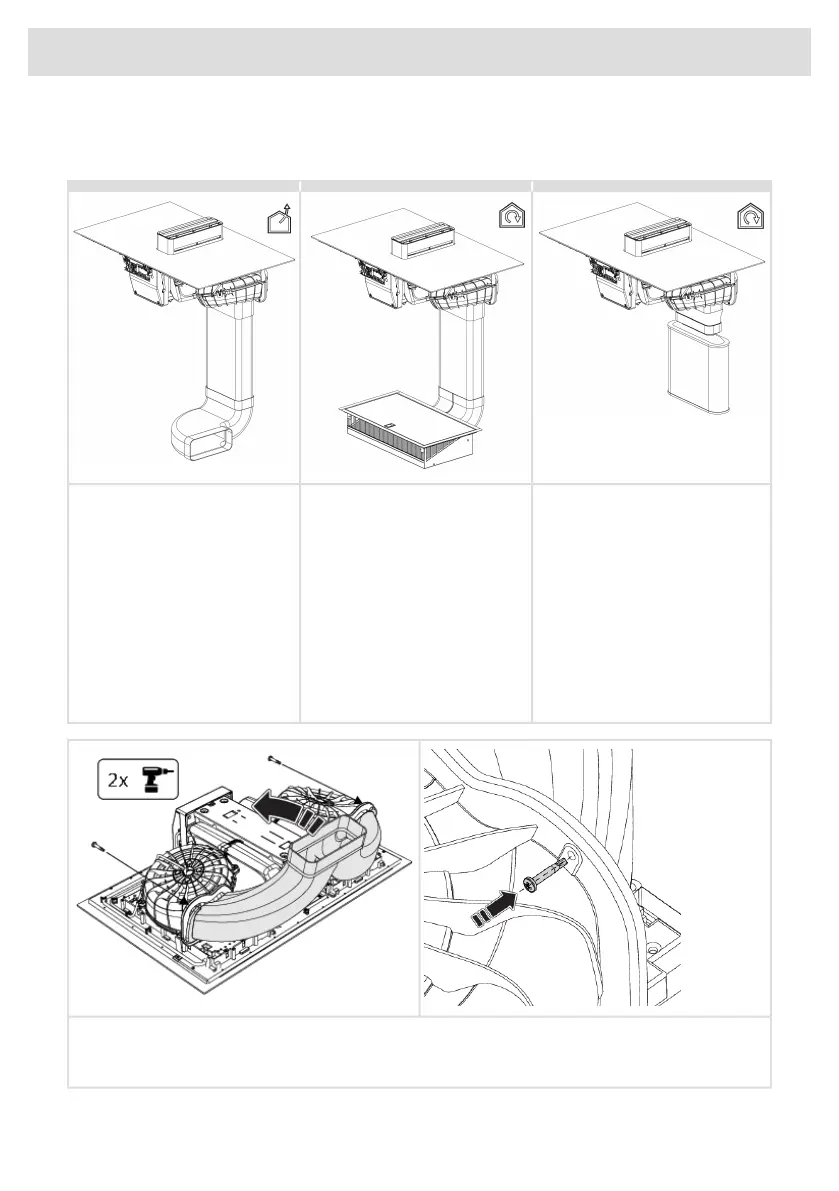 2x