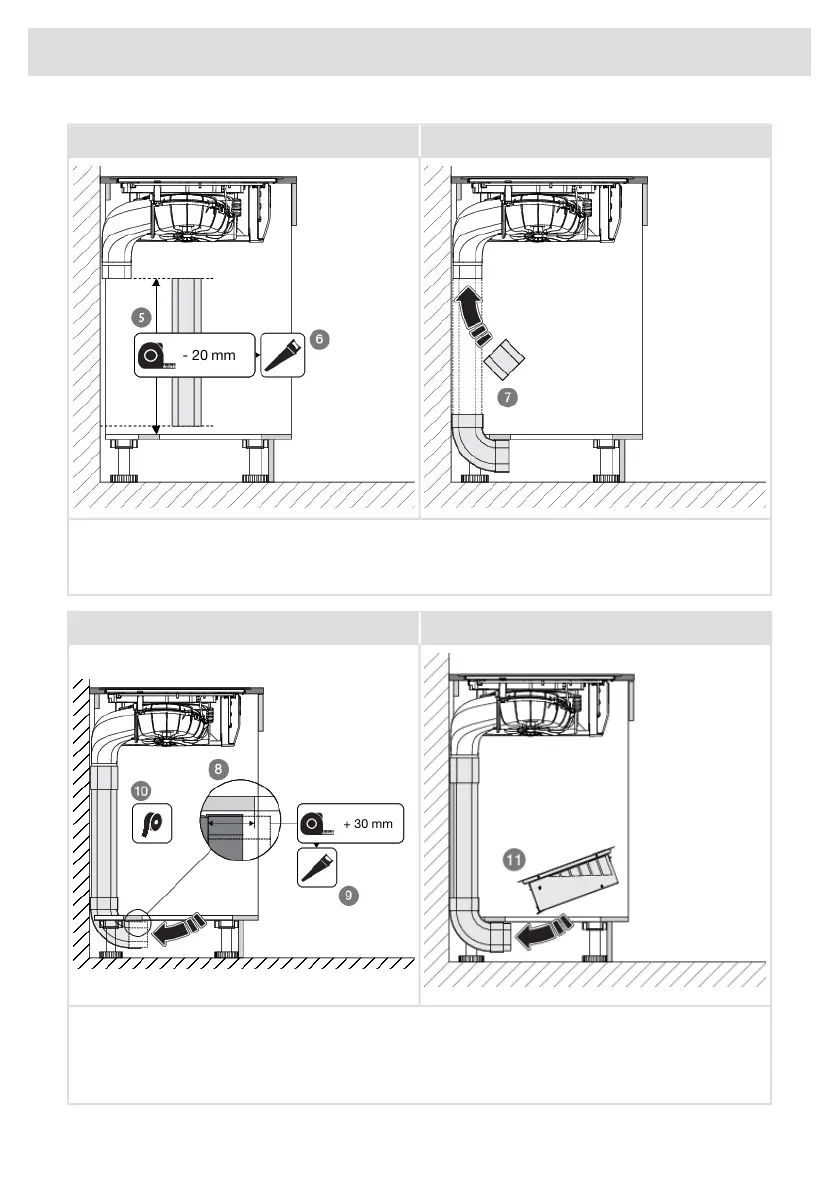 5

- 20 mm

6

7

10

8

+ 30 mm

9

11