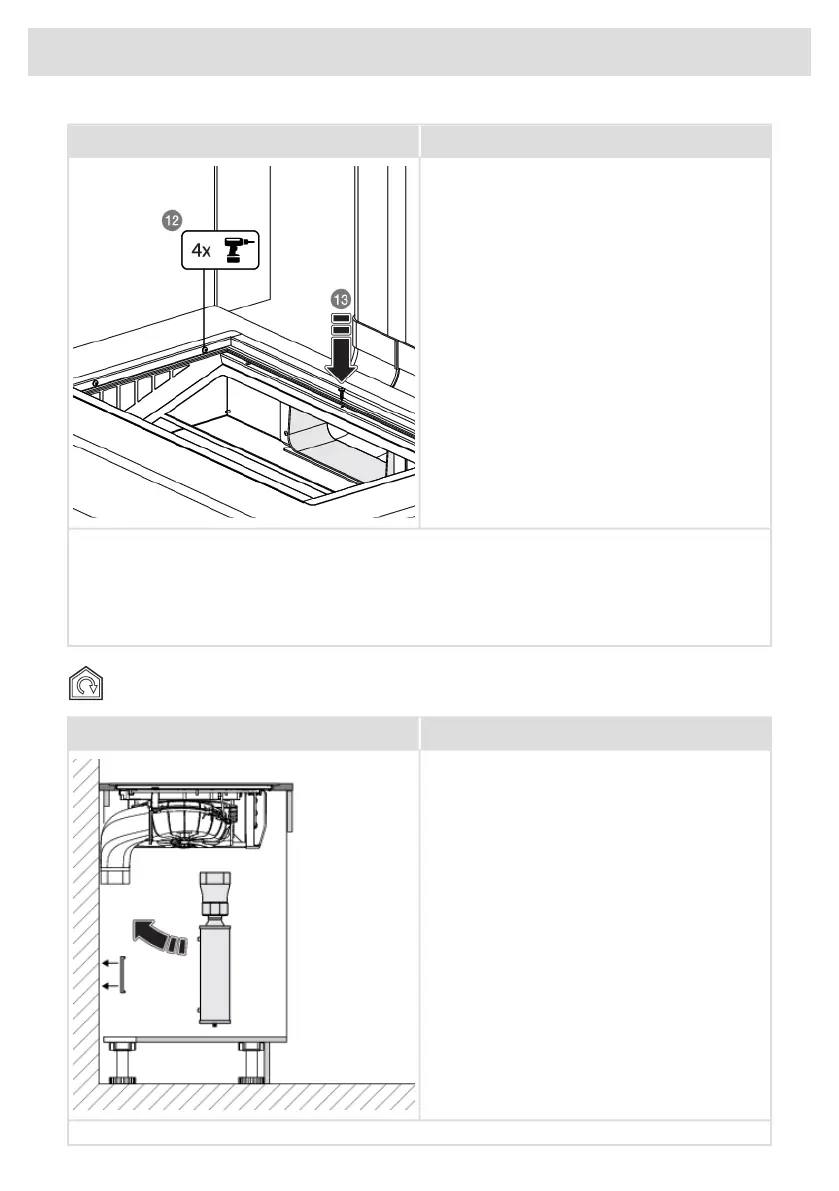 12

4x

13