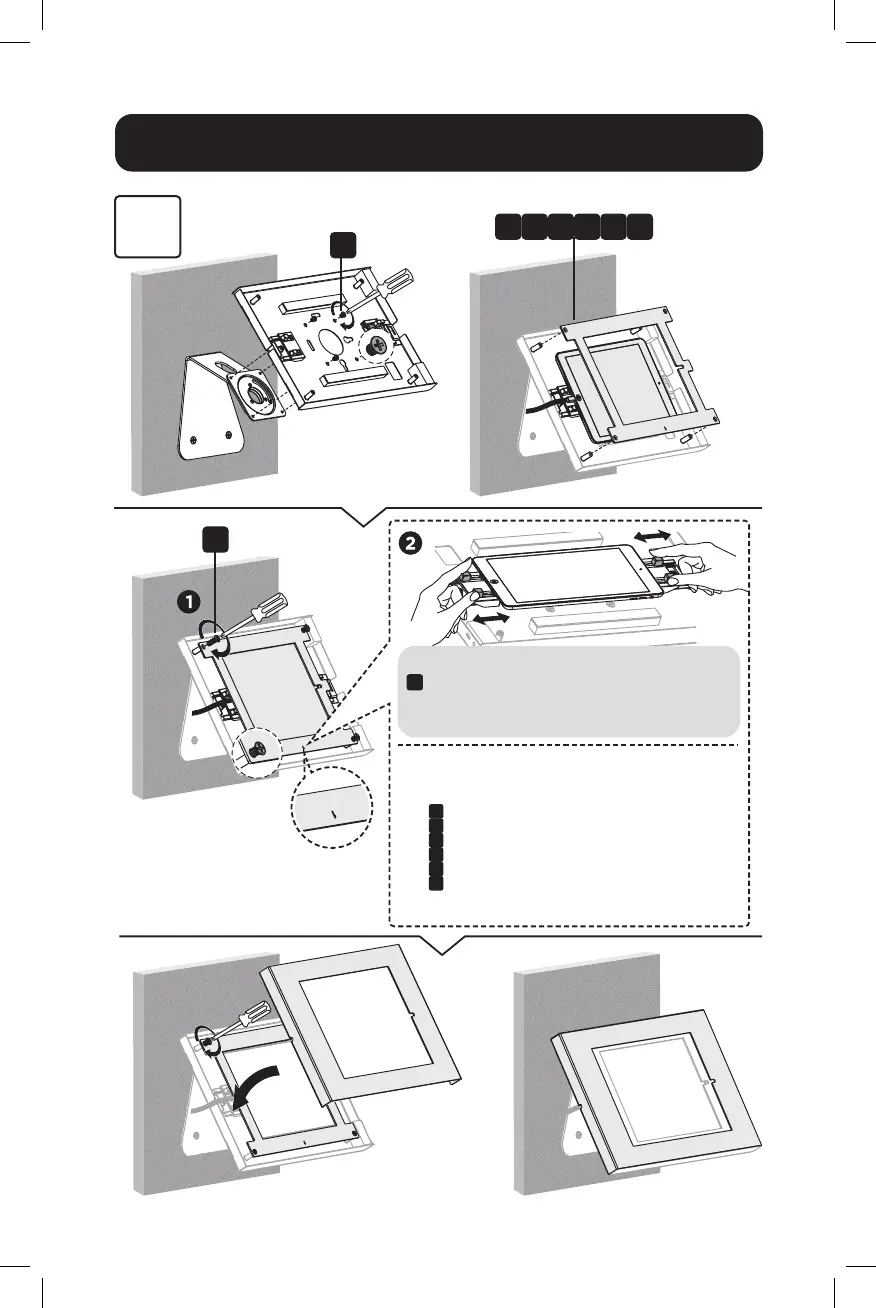 1

2