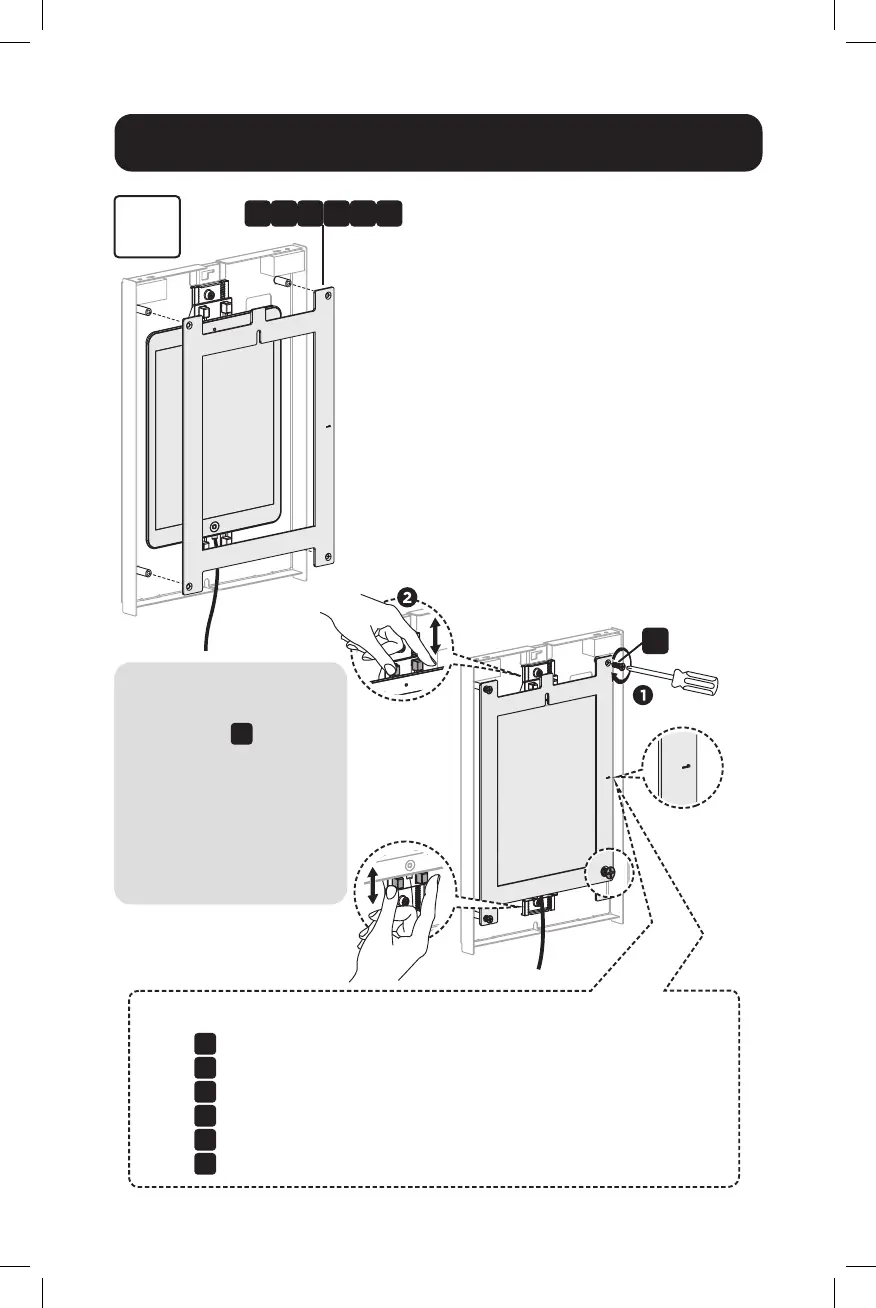 2
1