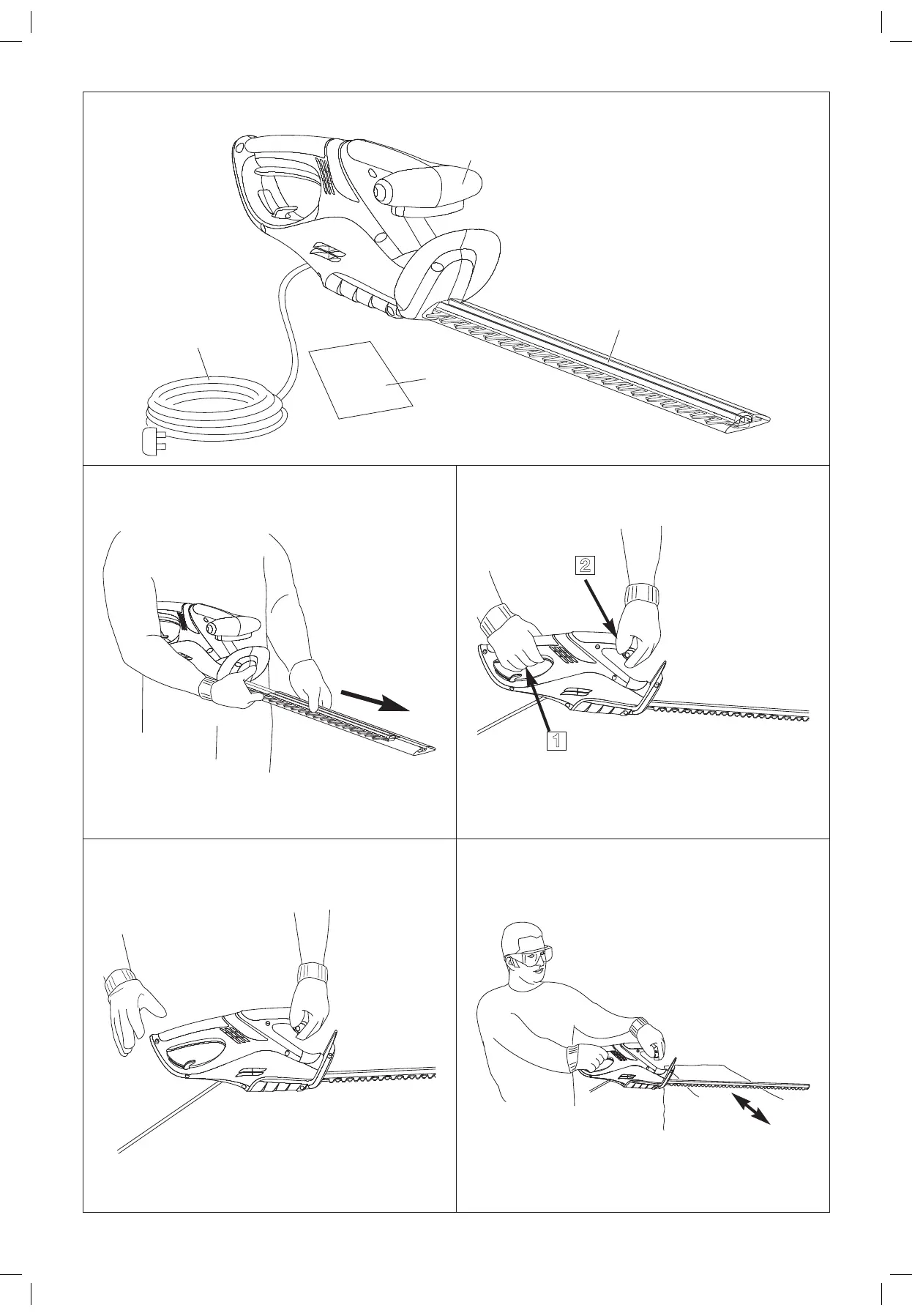 2

1