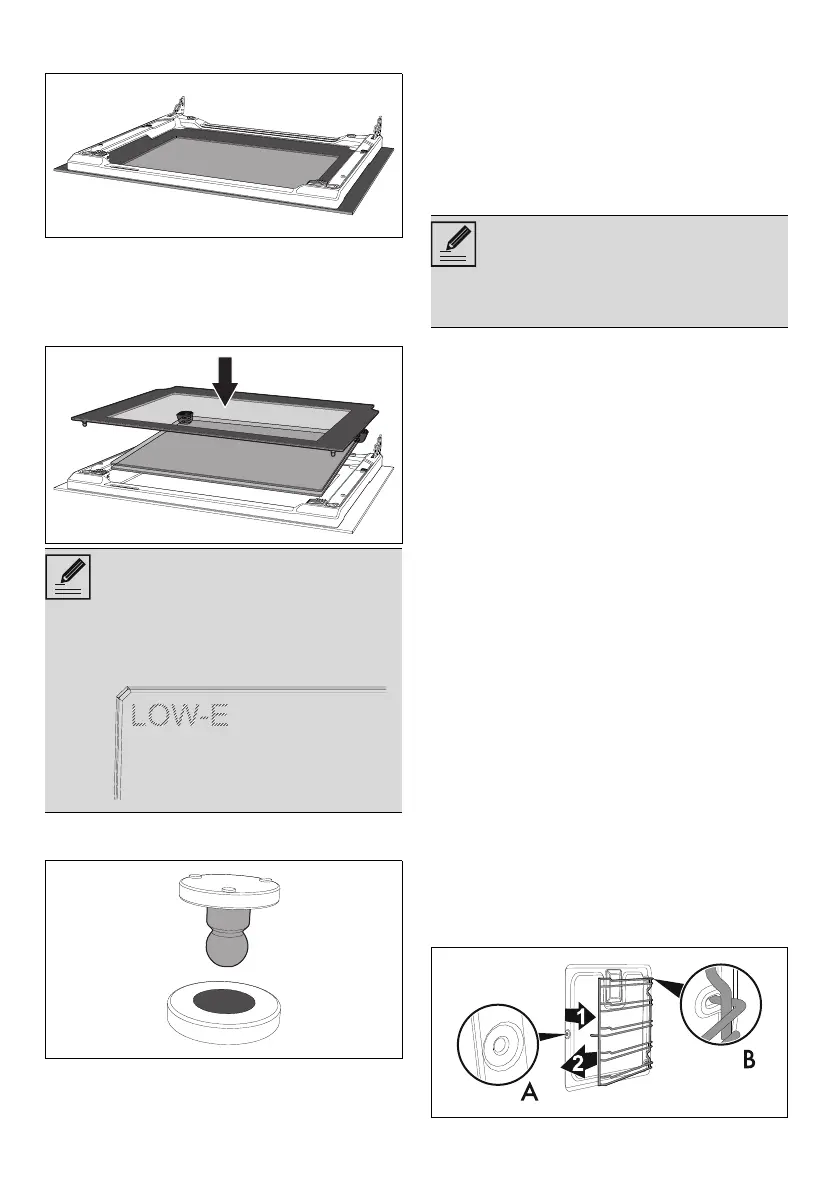 LOW-E

1

2

A

B