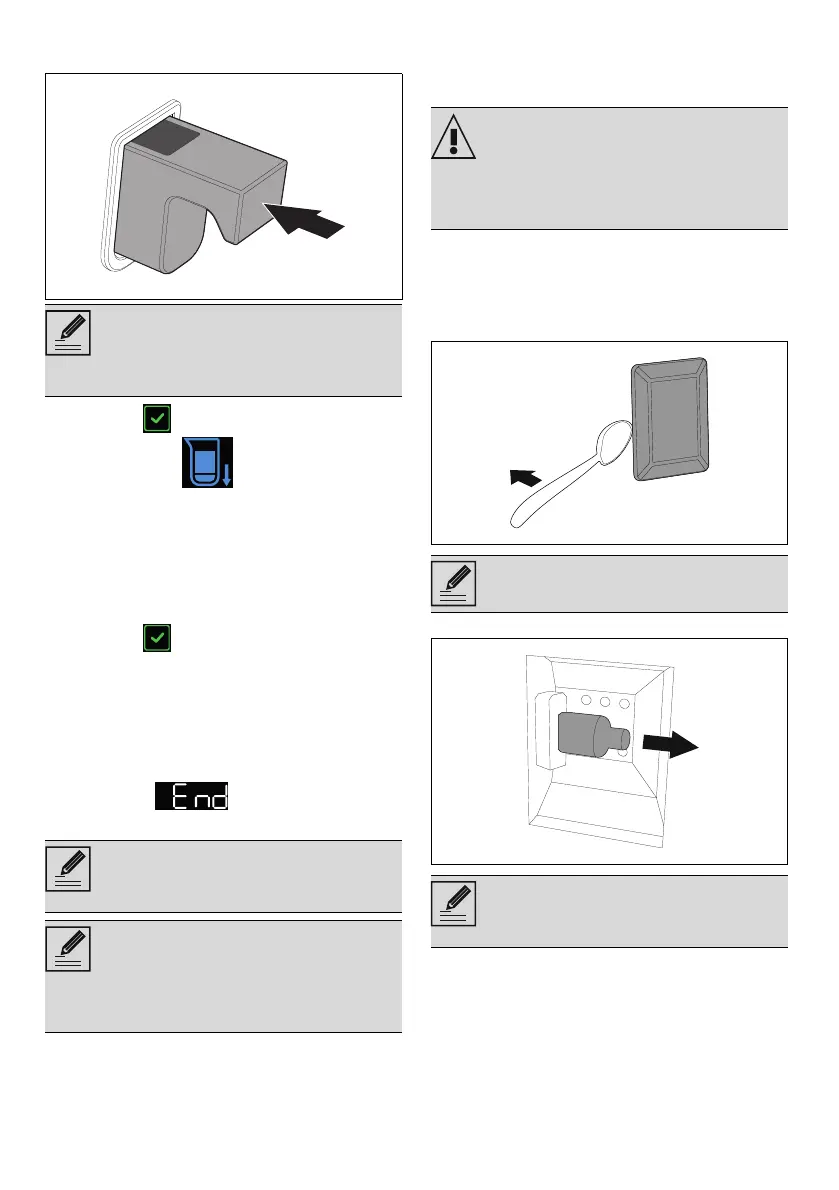 End