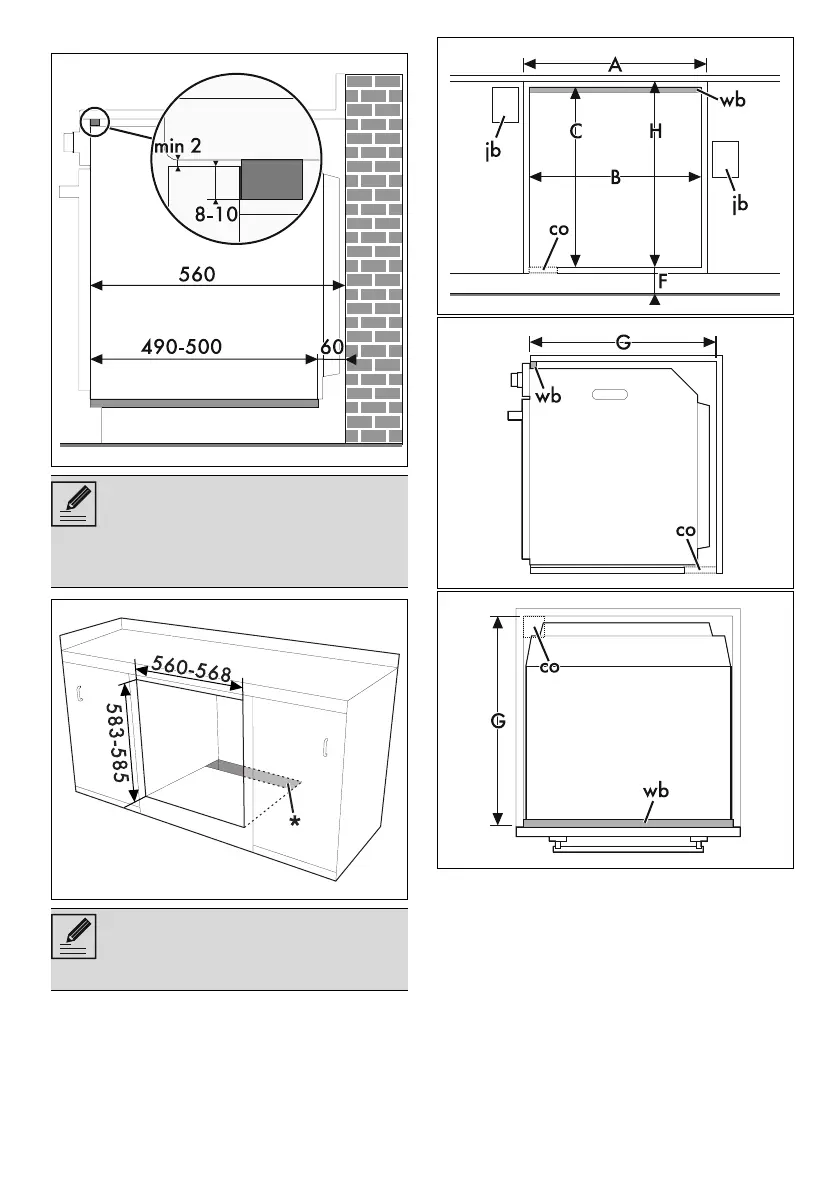 min 2

8-10

560

490-500

60

560-568

583-585

*

A

wb

jb

C

H

B

jb

co

F

G

wb

co

co

G

wb