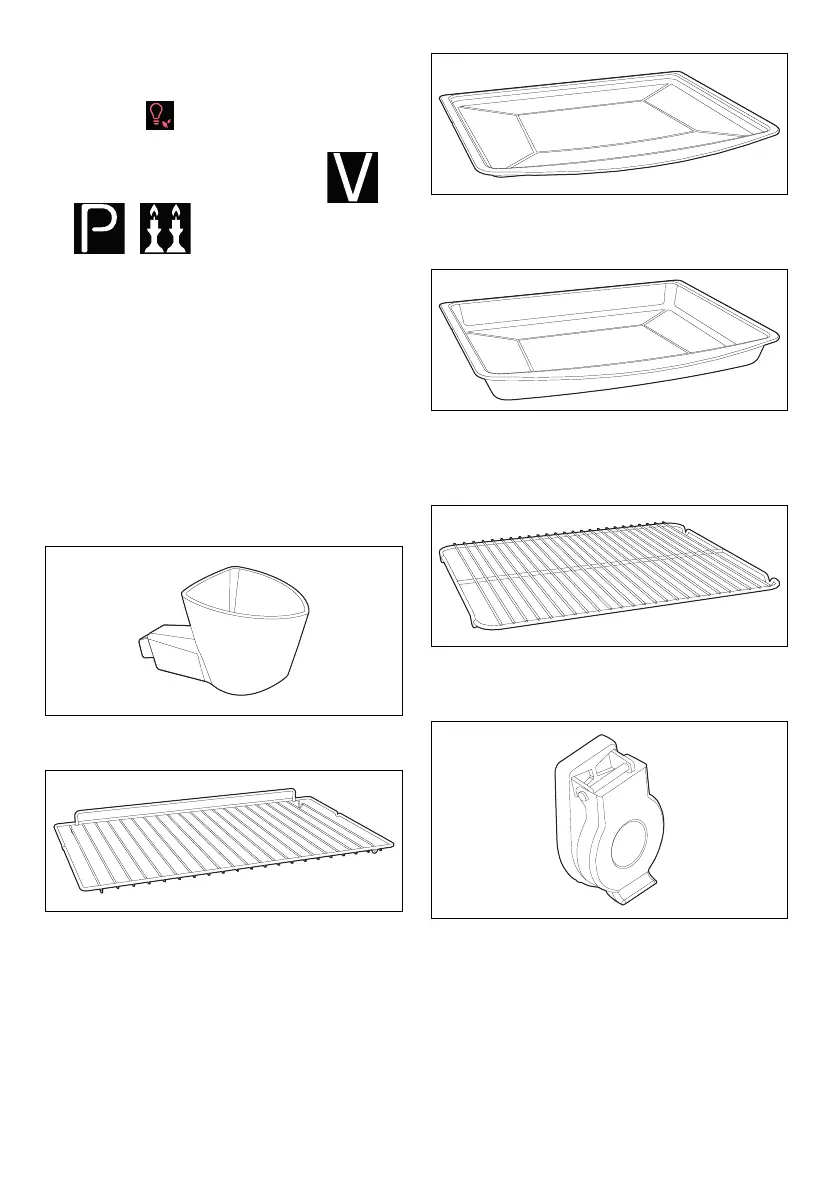 V

P