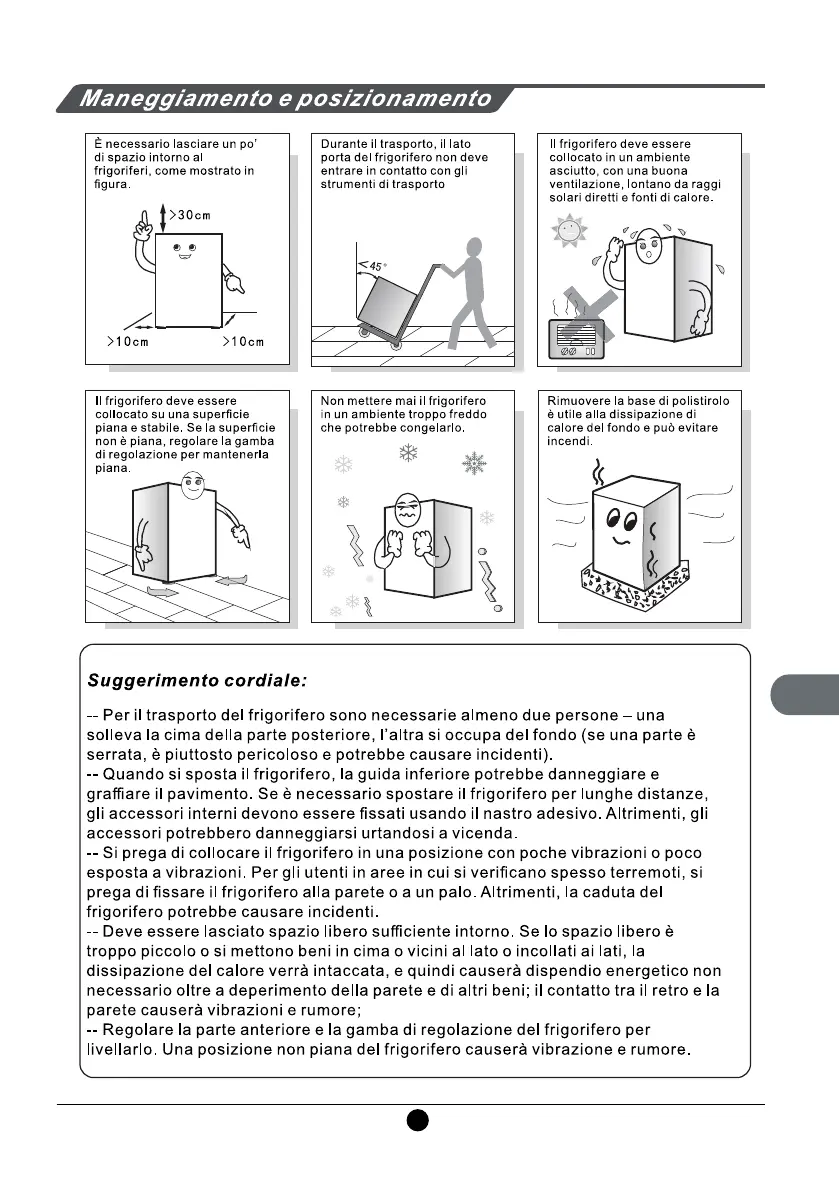 Maneggiamento e posizionamento

È necessario lasciare un po' di spazio intorno al frigoriferi, come mostrato in figura.

>30cm

>10cm

>10cm

Durante il trasporto, il lato porta del frigorifero non deve entrare in contatto con gli strumenti di trasporto

<45°

Il frigorifero deve essere collocato in un ambiente asciutto, con una buona ventilazione, lontano da raggi solari diretti e fonti di calore.

Il frigorifero deve essere collocato su una superficie piana e stabile. Se la superficie non è piana, regolare la gamba di regolazione per mantenerla piana.

Non mettere mai il frigorifero in un ambiente troppo freddo che potrebbe congelarlo.

Rimuovere la base di polistirolo è utile alla dissipazione di calore del fondo e può evitare incendi.

Suggerimento cordiale:

-- Per il trasporto del frigorifero sono necessarie almeno due persone – una solleva la cima della parte posteriore, l'altra si occupa del fondo (se una parte è serrata, è piuttosto pericoloso e potrebbe causare incidenti).
-- Quando si sposta il frigorifero, la guida inferiore potrebbe danneggiare e graffiare il pavimento. Se è necessario spostare il frigorifero per lunghe distanze, gli accessori interni devono essere fissati usando il nastro adesivo. Altrimenti, gli accessori potrebbero danneggiarsi urtandosi a vicenda.
-- Si prega di collocare il frigorifero in una posizione con poche vibrazioni o poco esposta a vibrazioni. Per gli utenti in aree in cui si verificano spesso terremoti, si prega di fissare il frigorifero alla parete o a un palo. Altrimenti, la caduta del frigorifero potrebbe causare incidenti.
-- Deve essere lasciato spazio libero sufficiente intorno. Se lo spazio libero è troppo piccolo o si mettono beni in cima o vicini al lato o incollati ai lati, la dissipazione del calore verrà intaccata, e quindi causerà dispendio energetico non necessario oltre a deperimento della parete e di altri beni; il contatto tra il retro e la parete causerà vibrazioni e rumore;
-- Regolare la parte anteriore e la gamba di regolazione del frigorifero per livellarlo. Una posizione non piana del frigorifero causerà vibrazione e rumore.