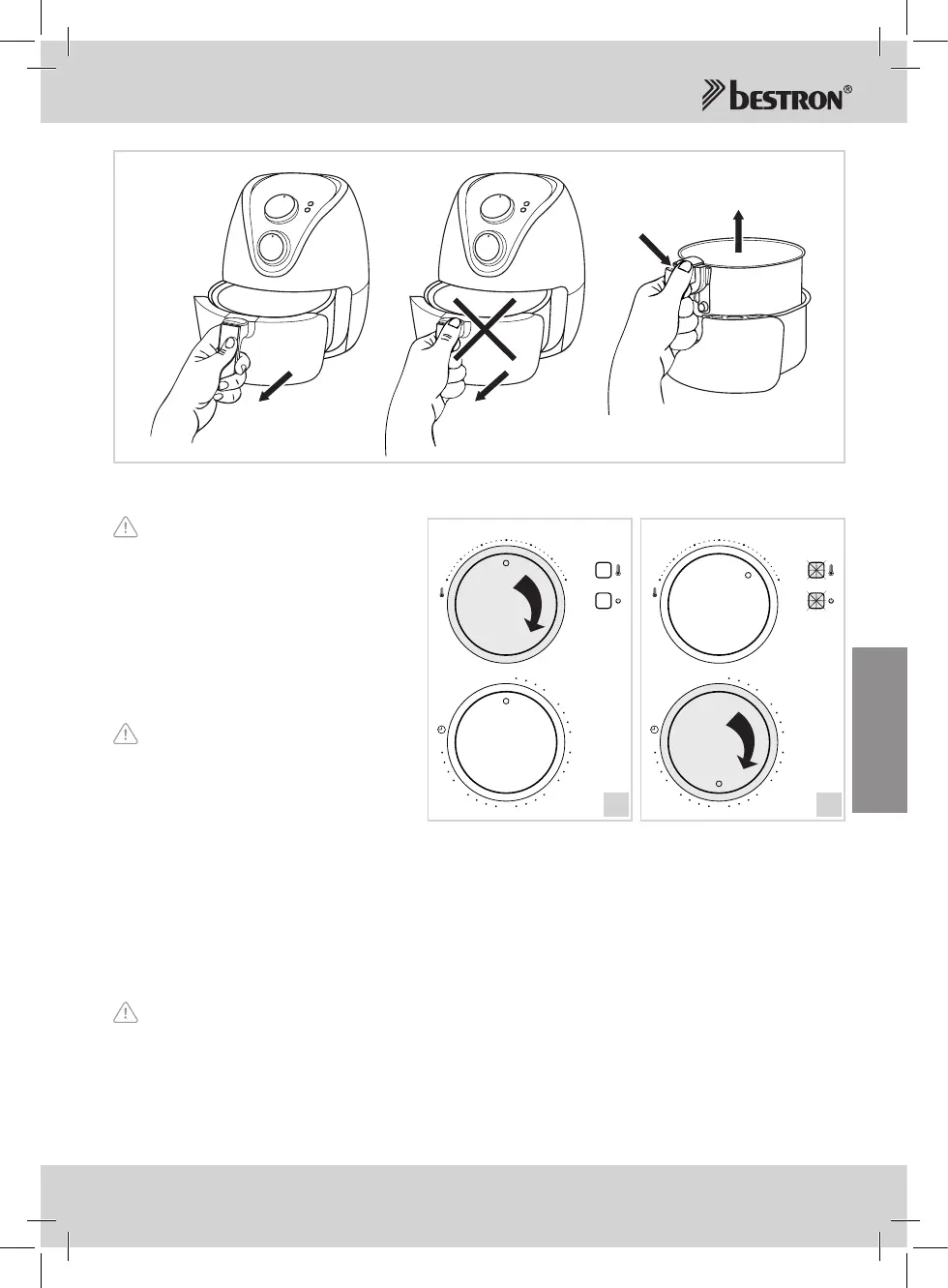 bestron®