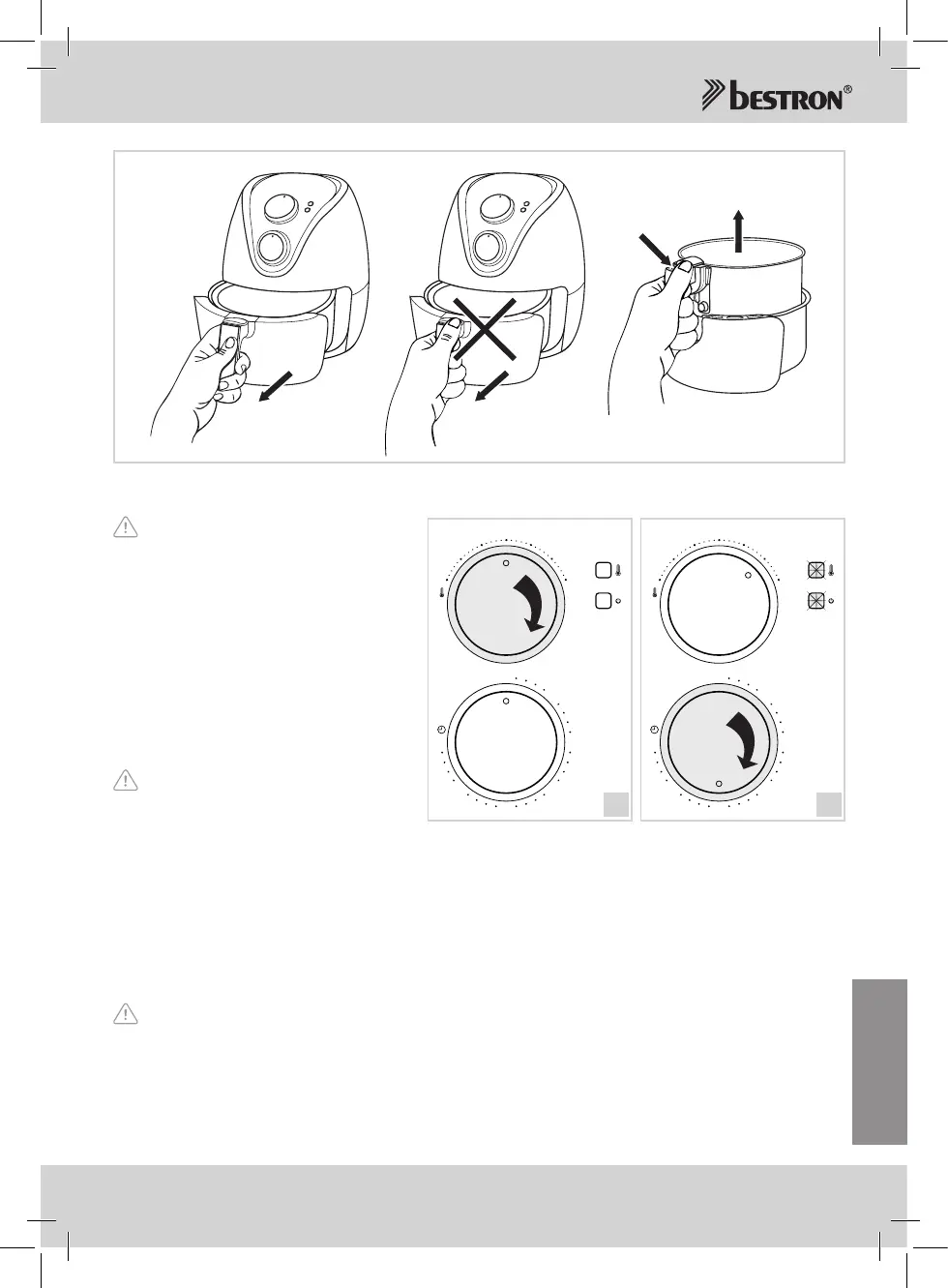 bestron®