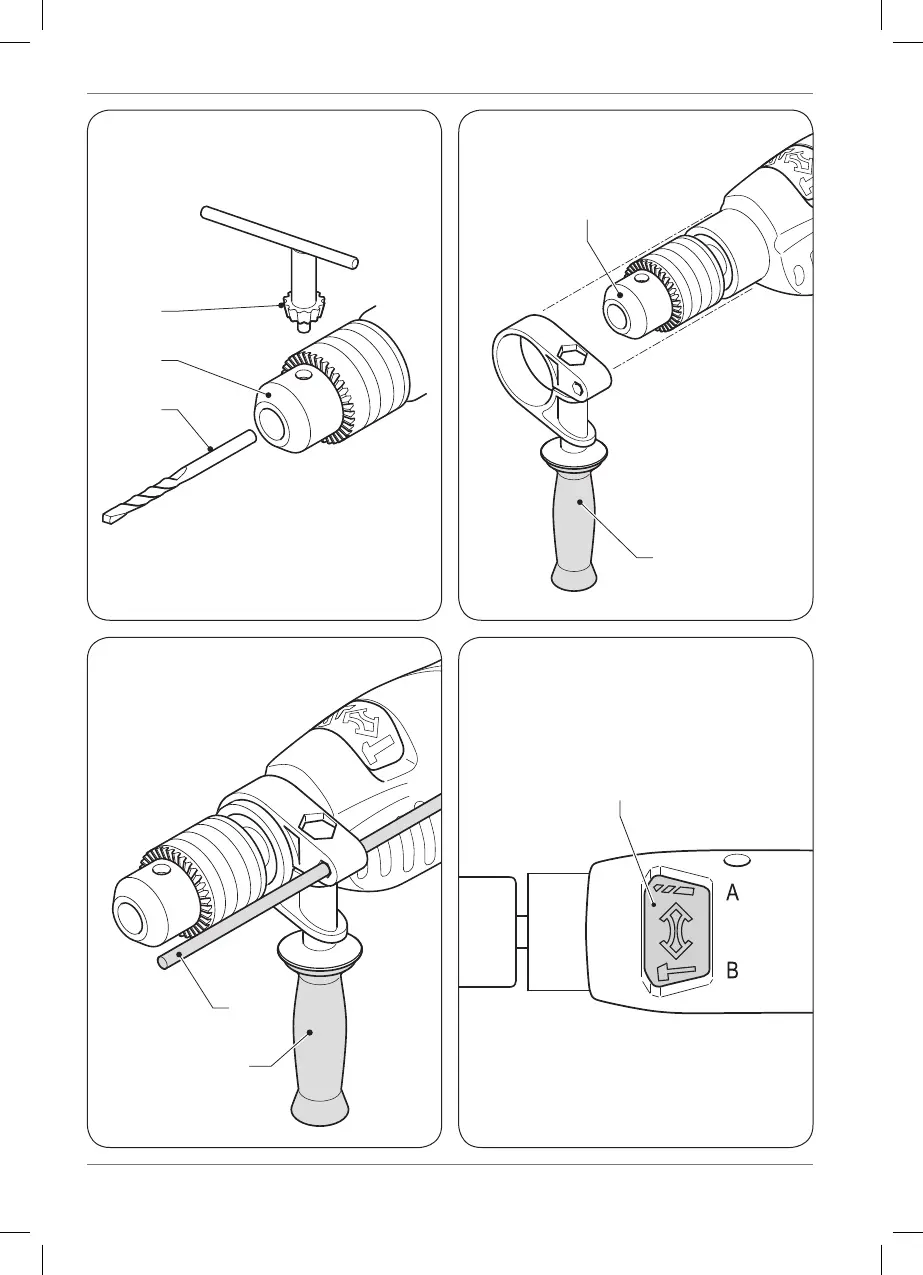 A

B