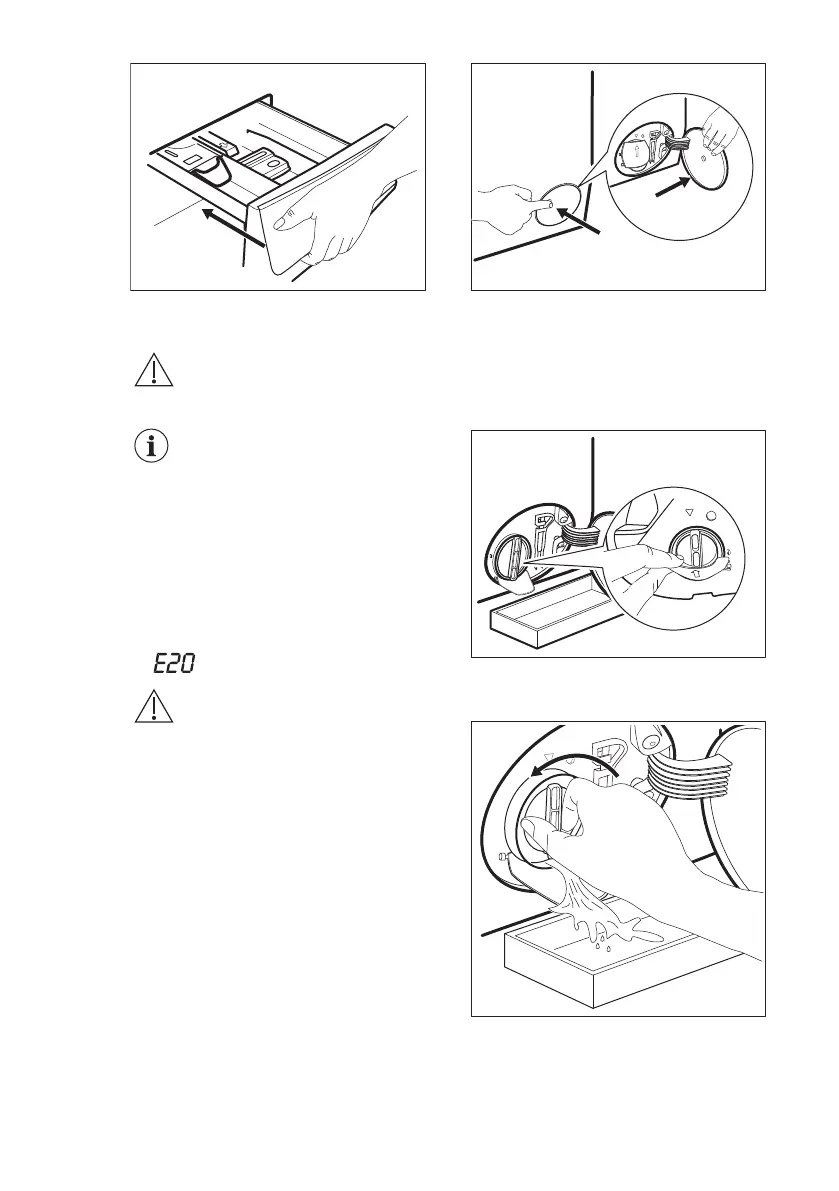 E20