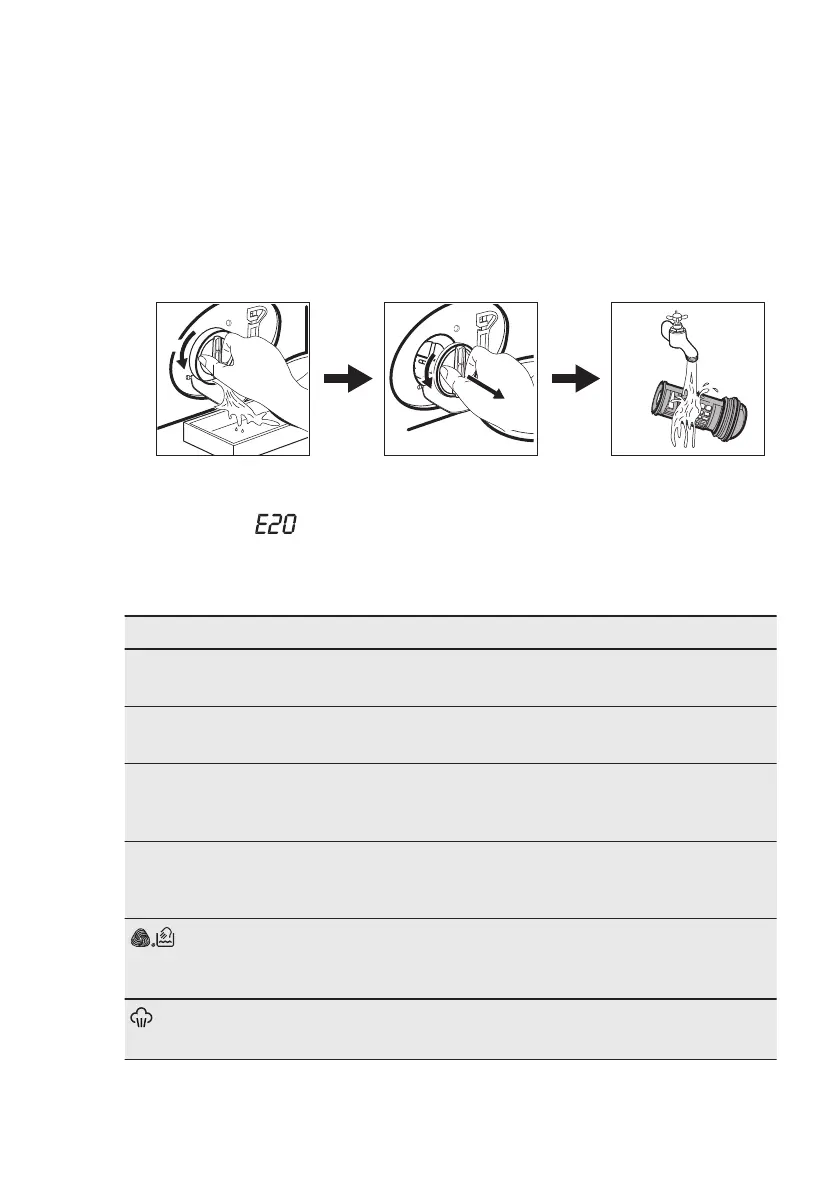 E20