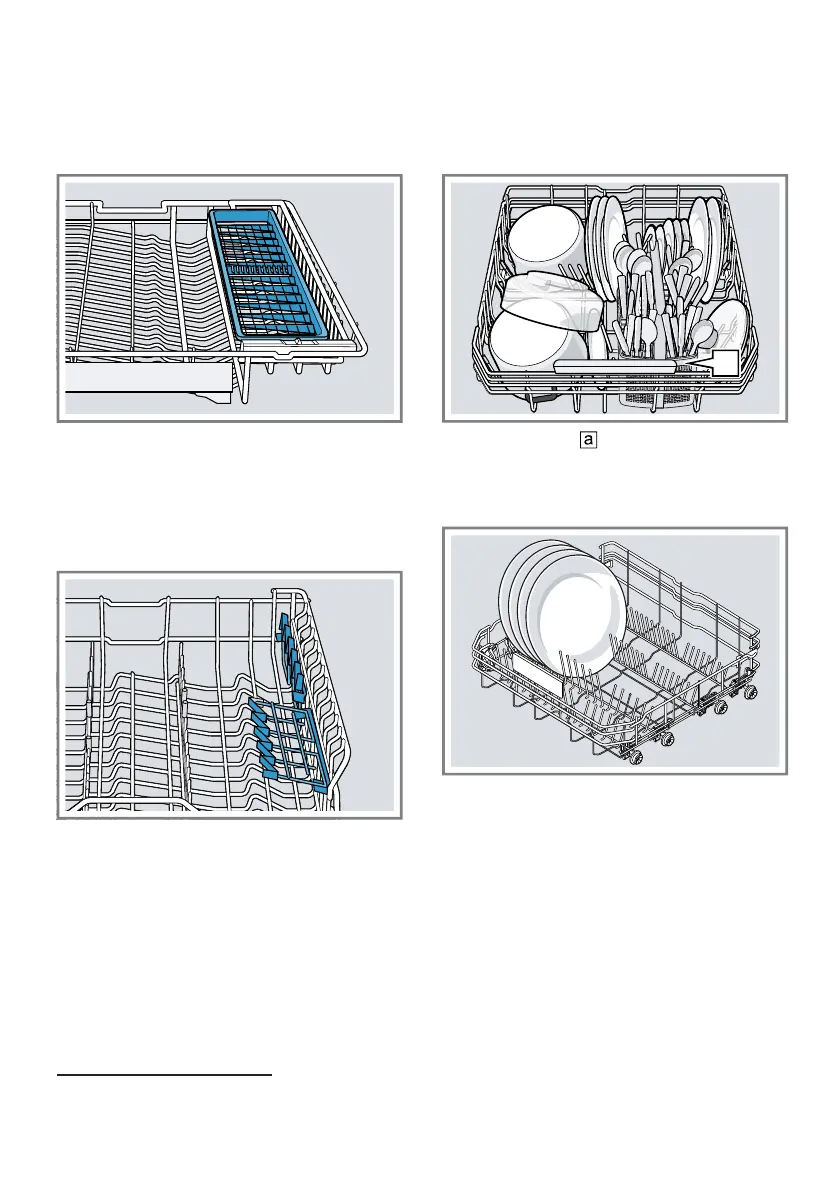 a