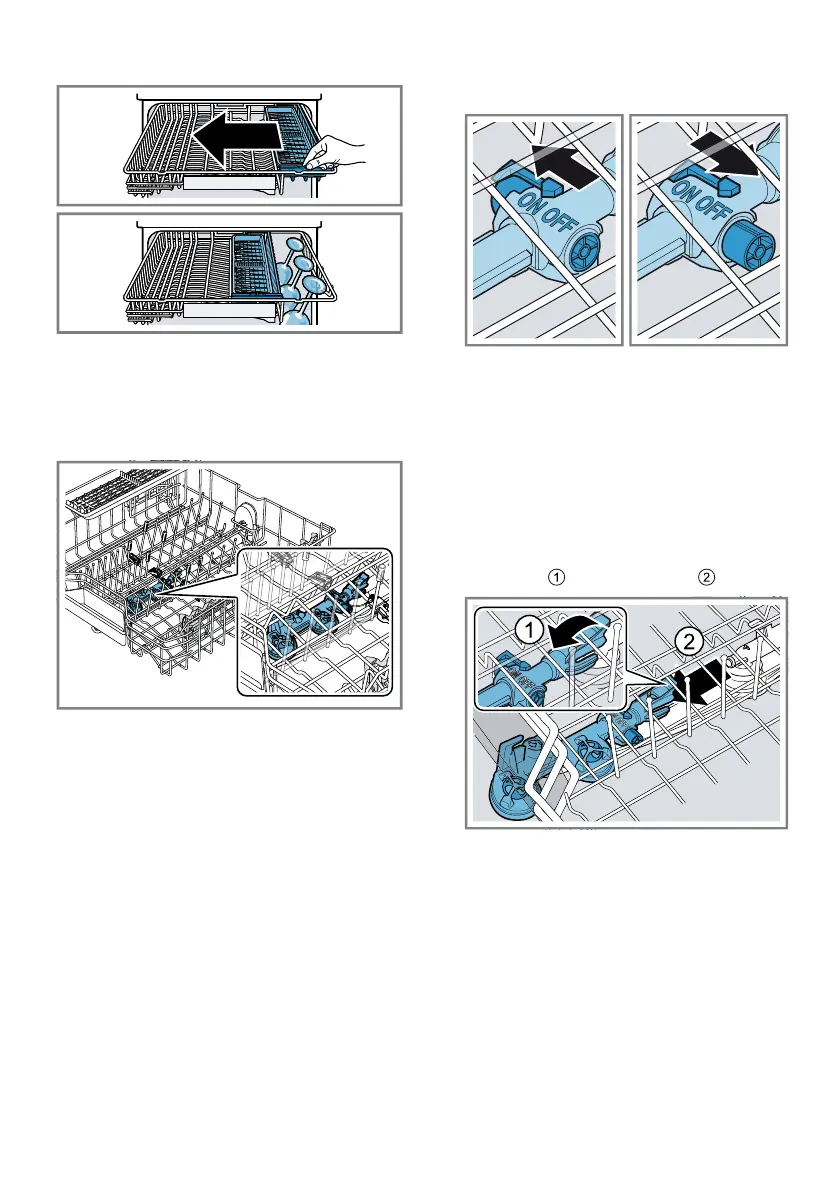 ON OFF

ON OFF

①

②

1

2