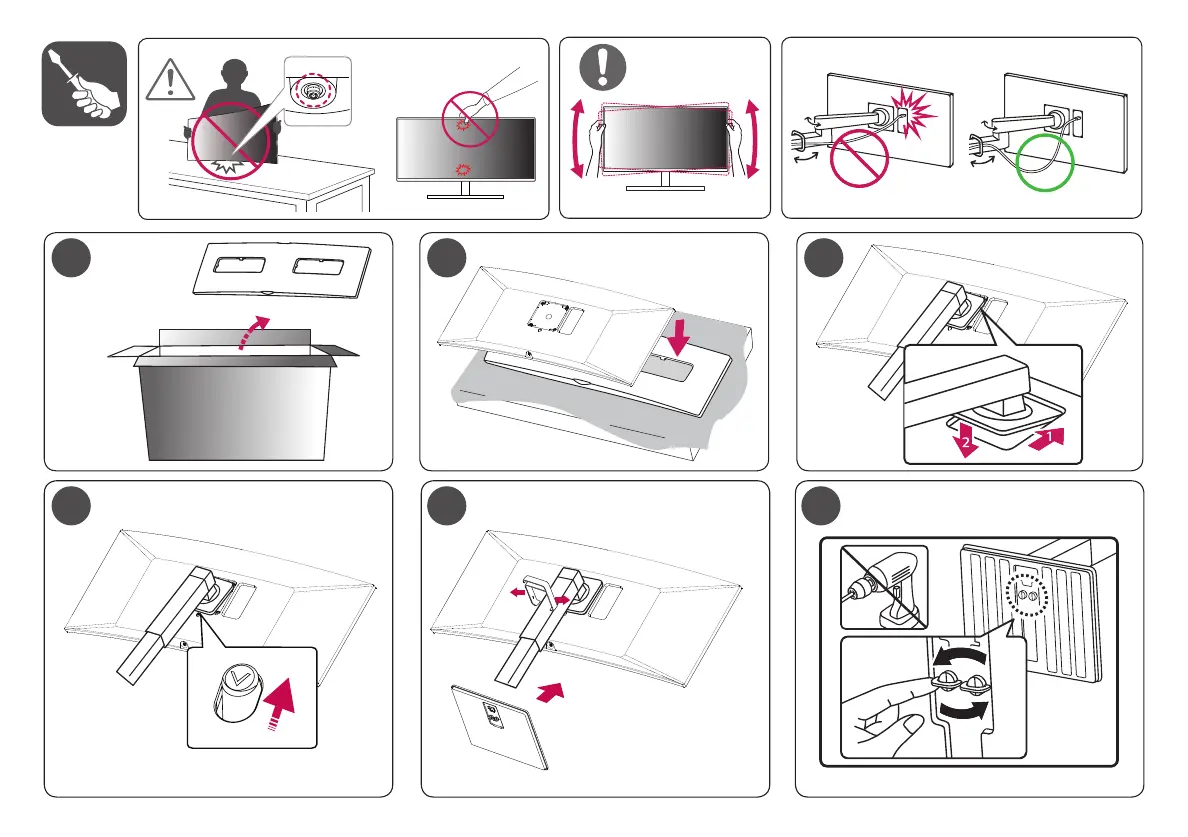 2

1