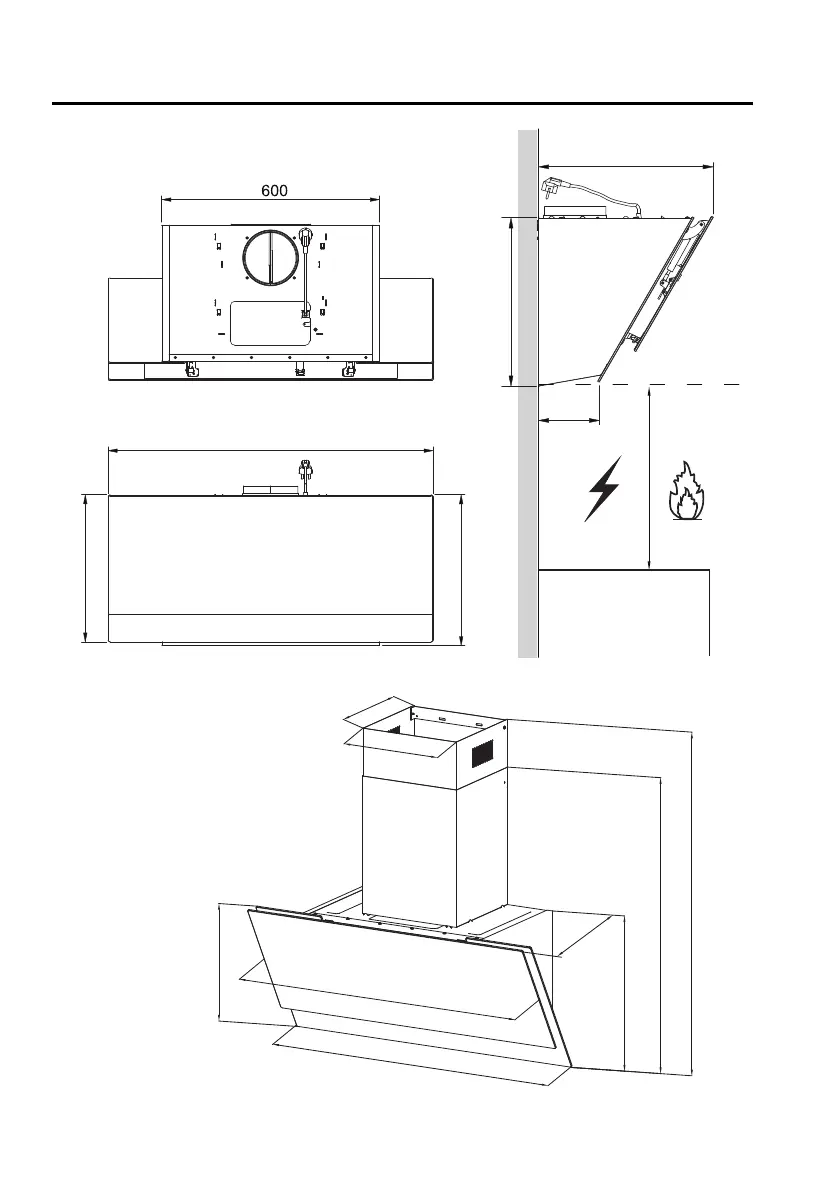 600