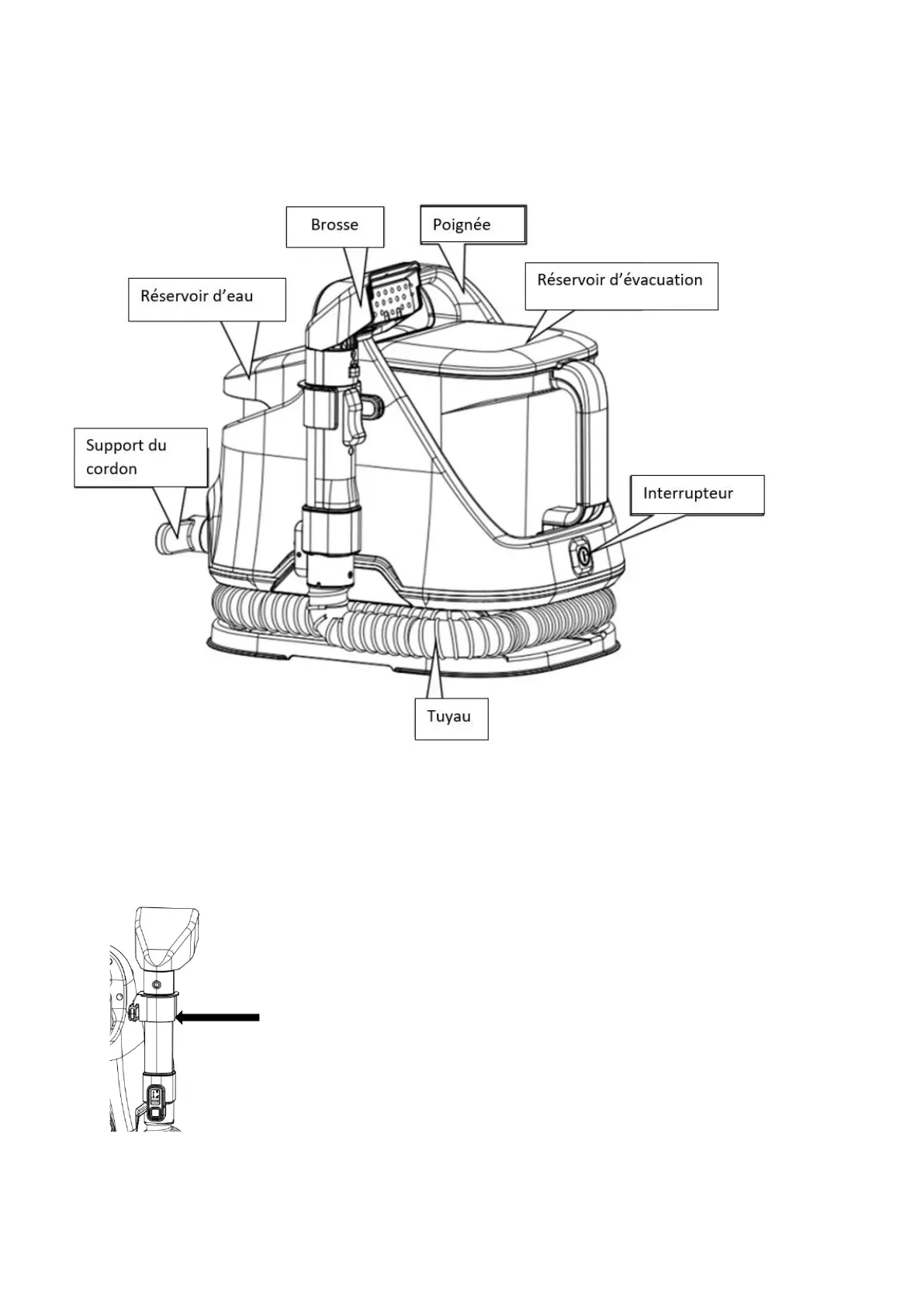 Brosse

Poignée

Réservoir d'eau

Réservoir d'évacuation

Support du cordon

Interrupteur

Tuyau