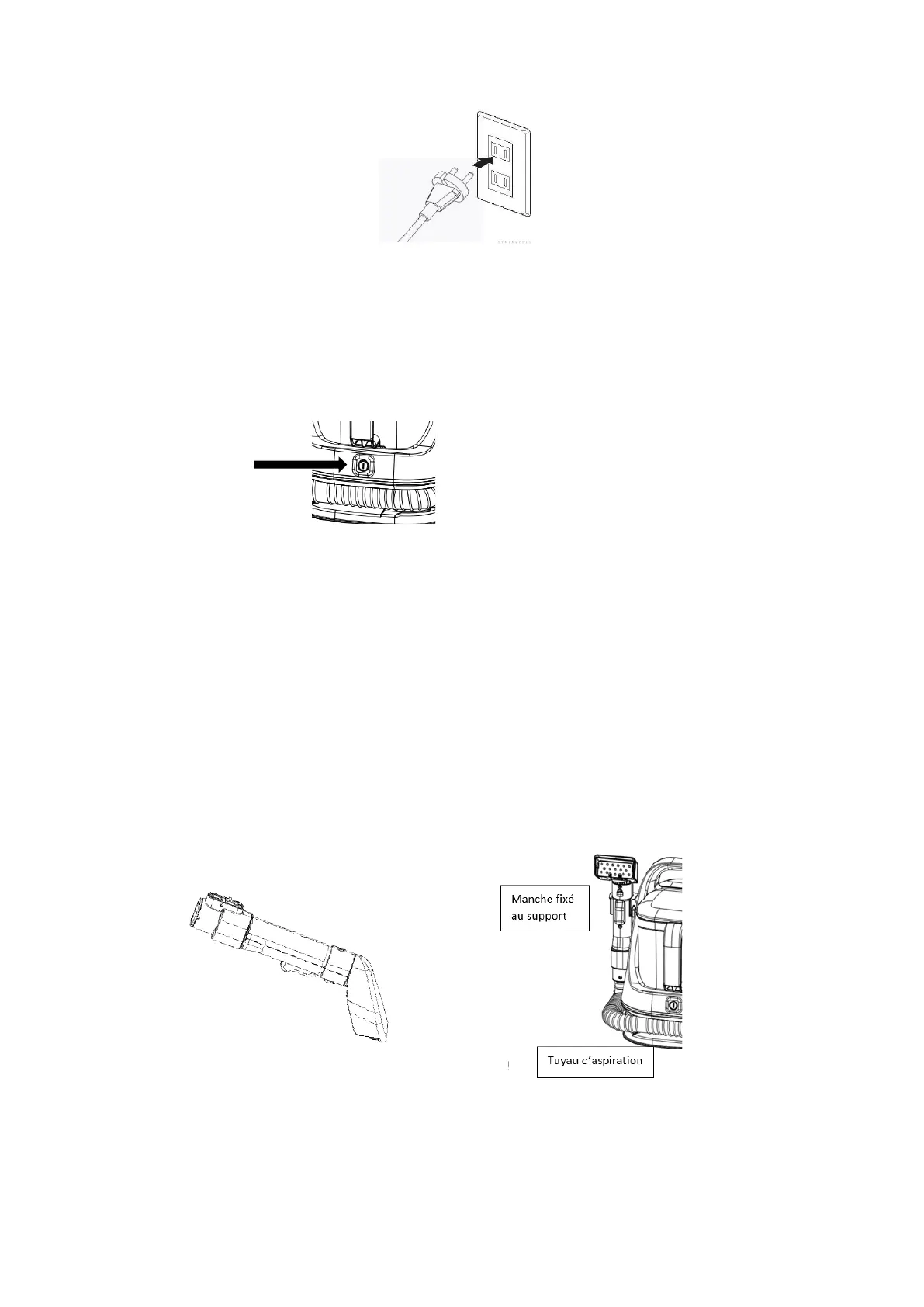 Manche fixé au support

Tuyau d'aspiration