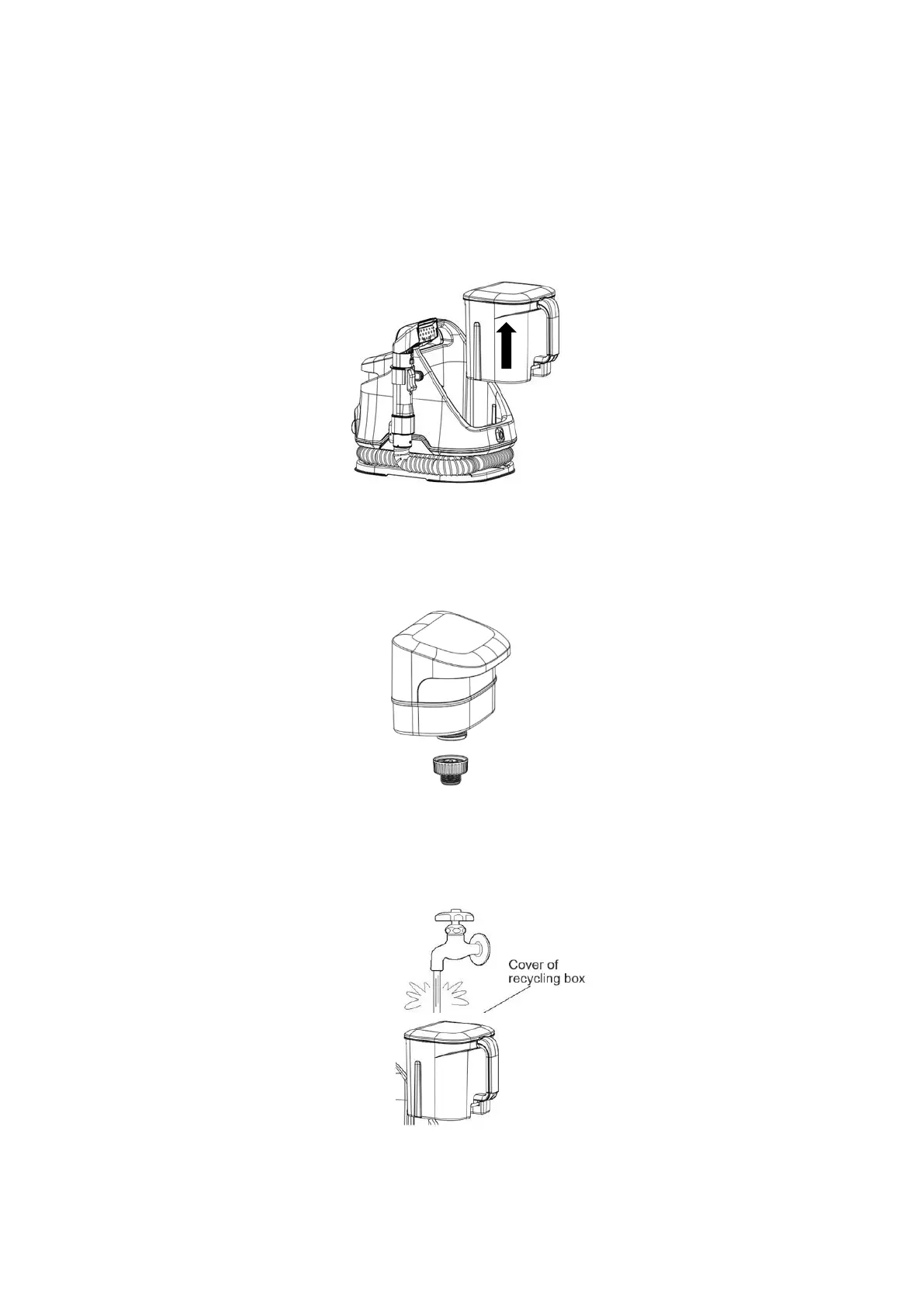 Cover of recycling box