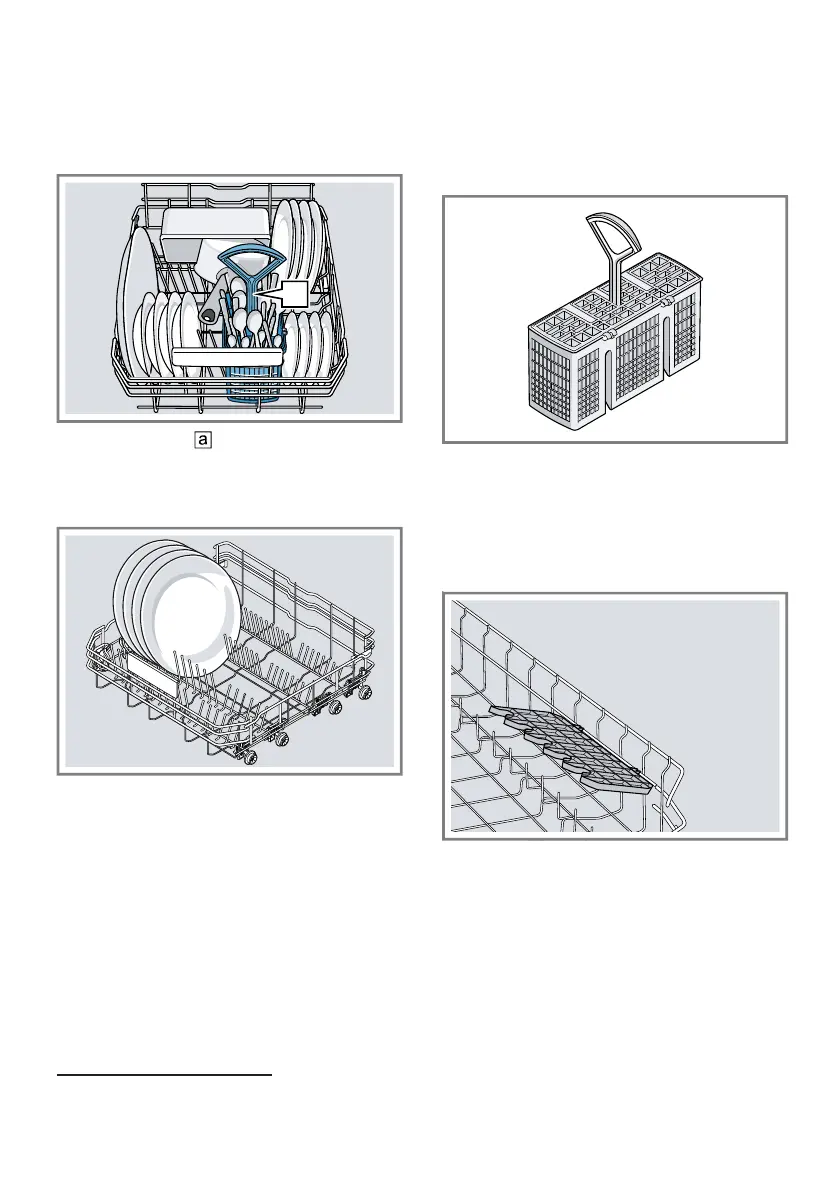 a