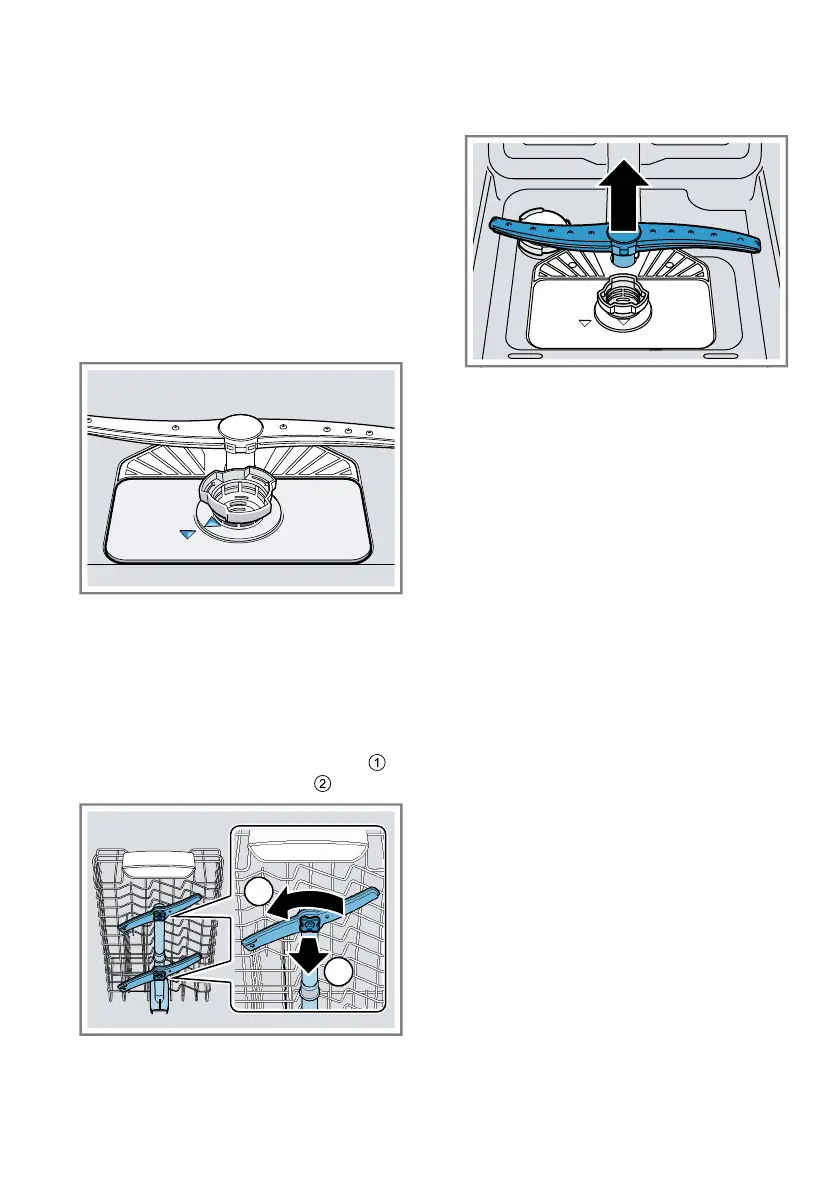 ①
②