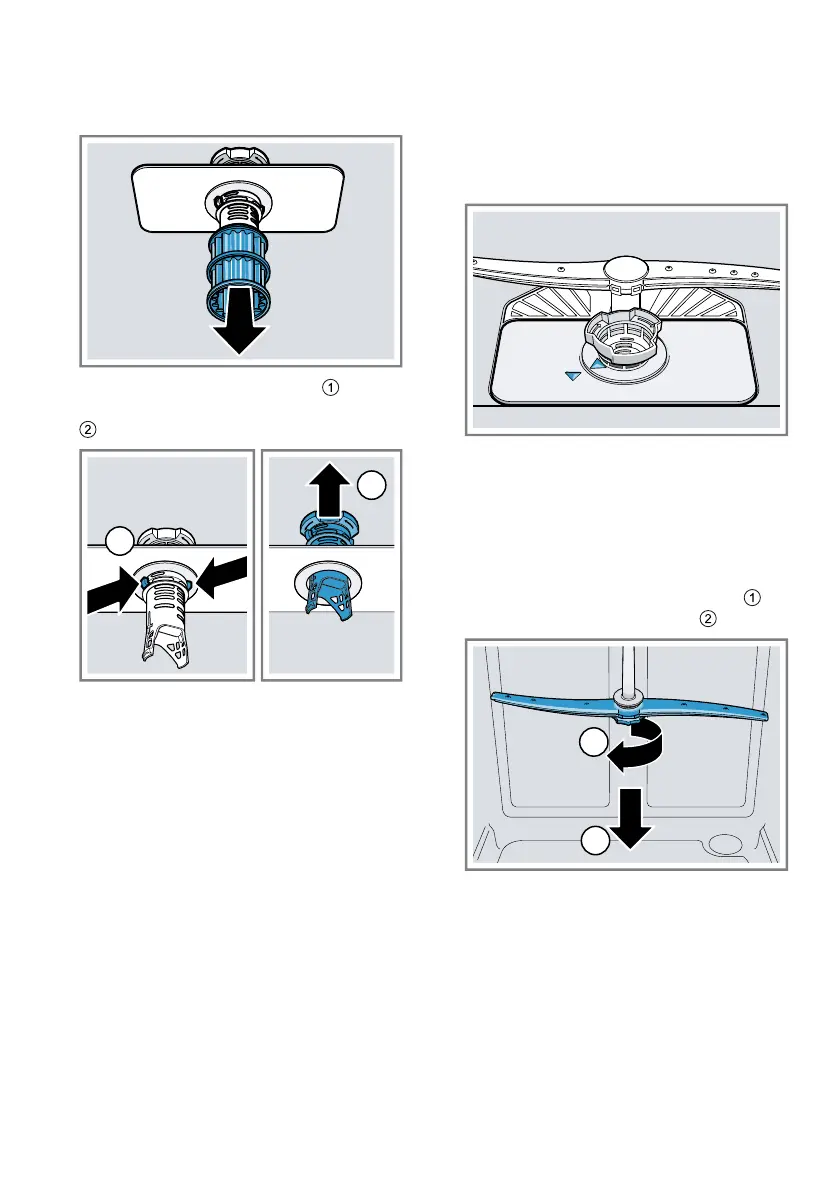 ①

②

①

②