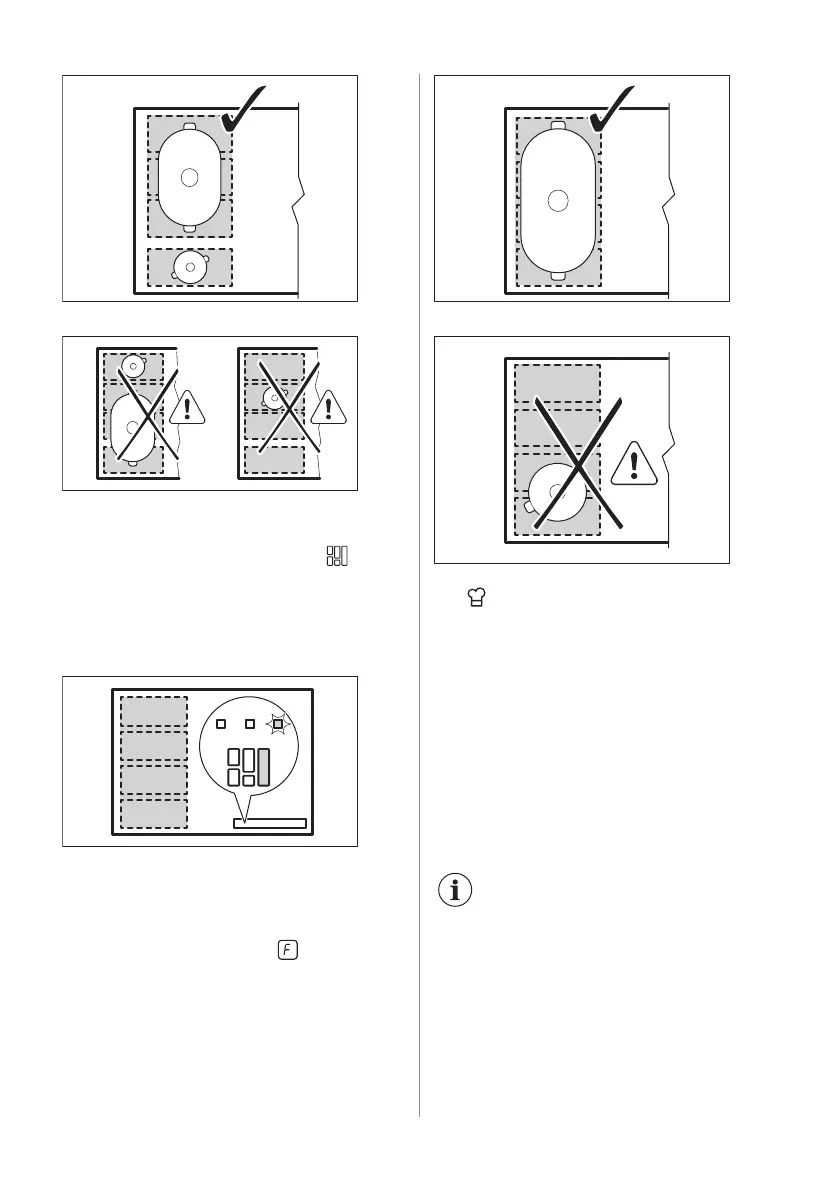 F