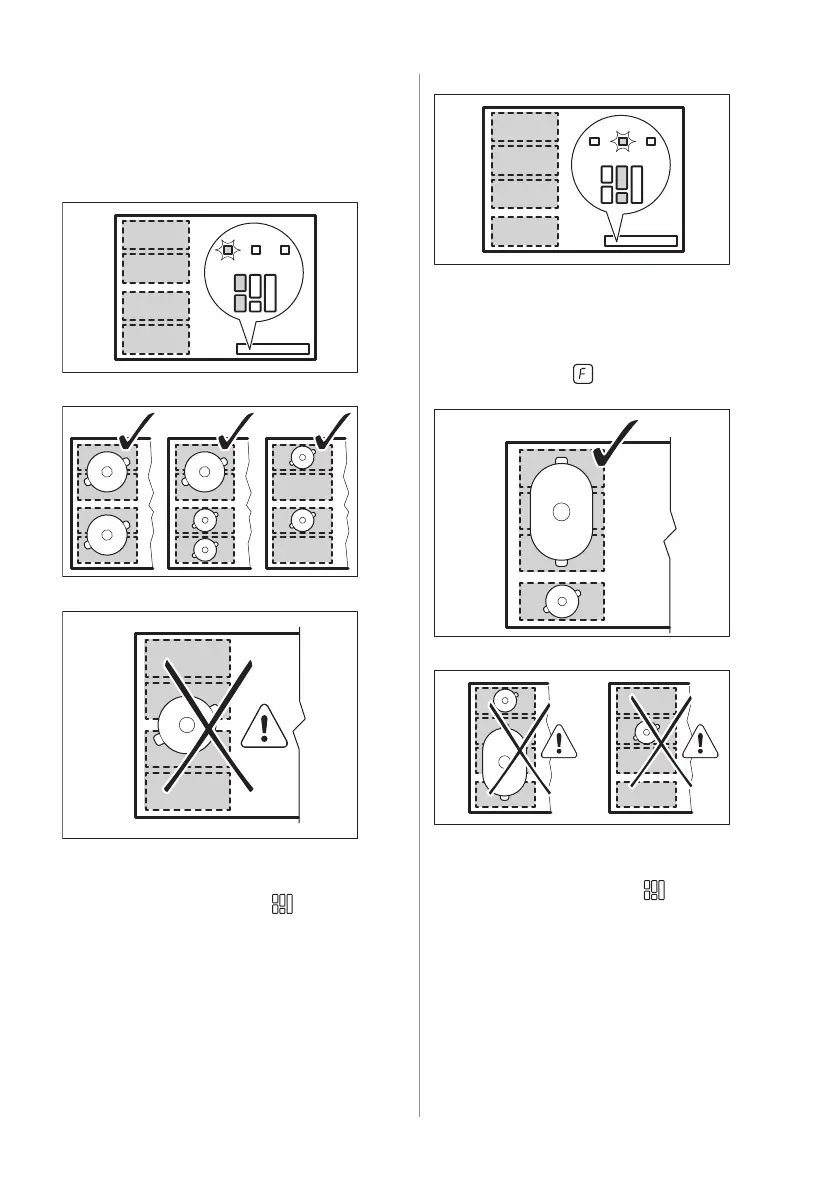 F