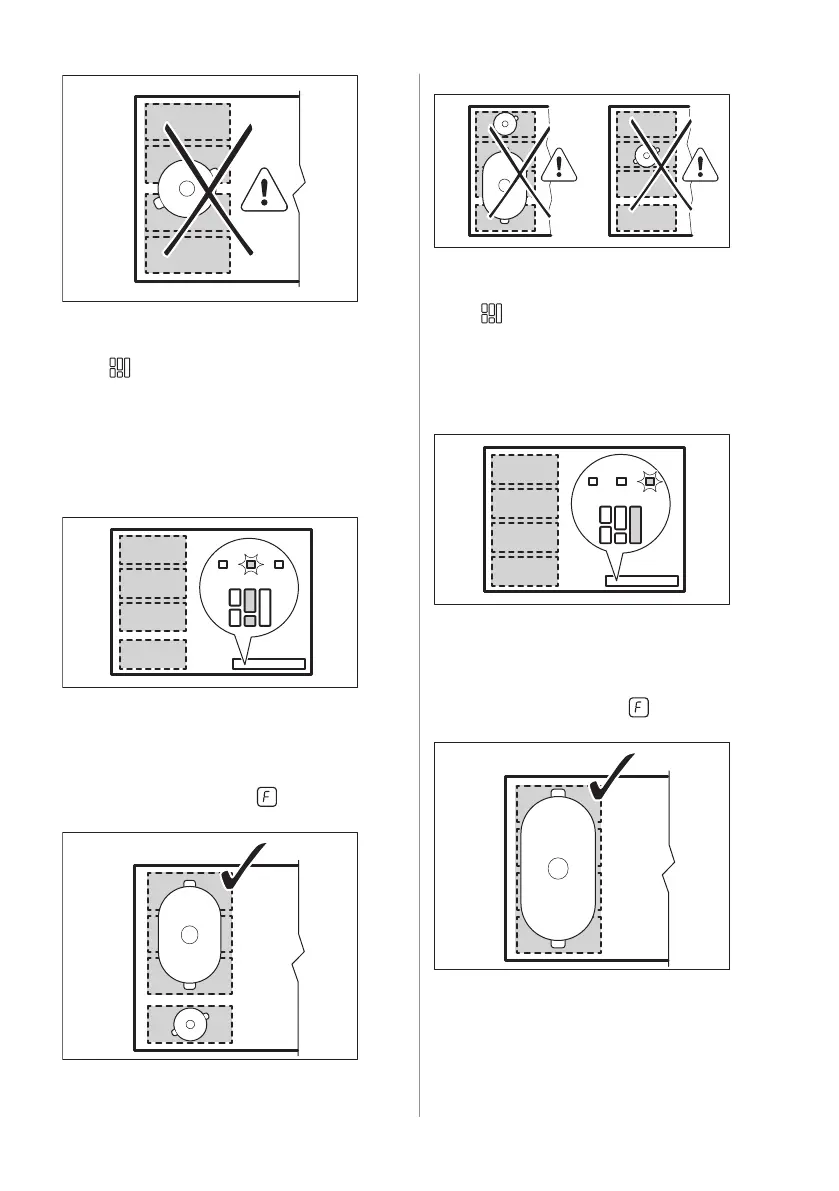 F

F