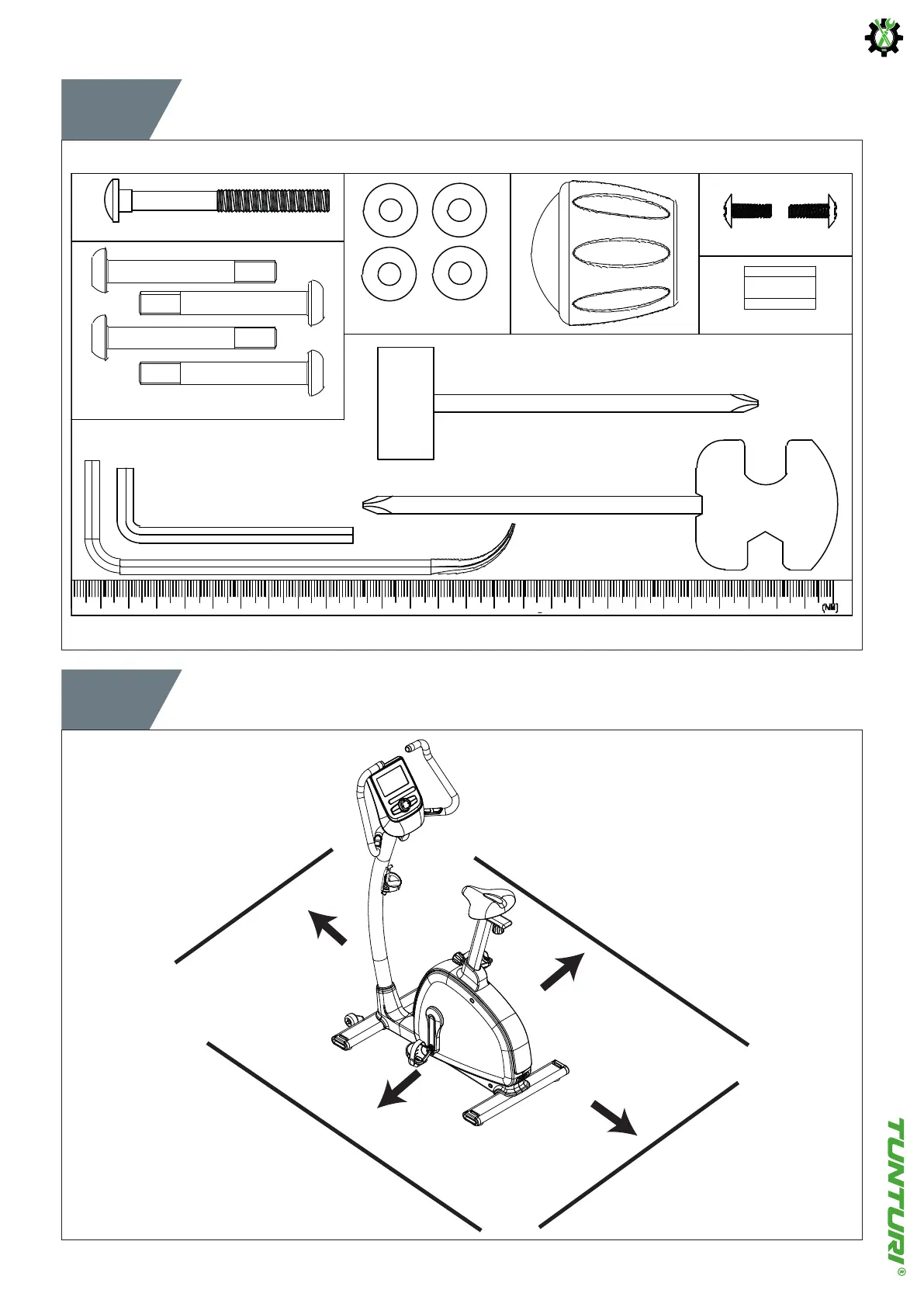 (MM)

TUNTURI®