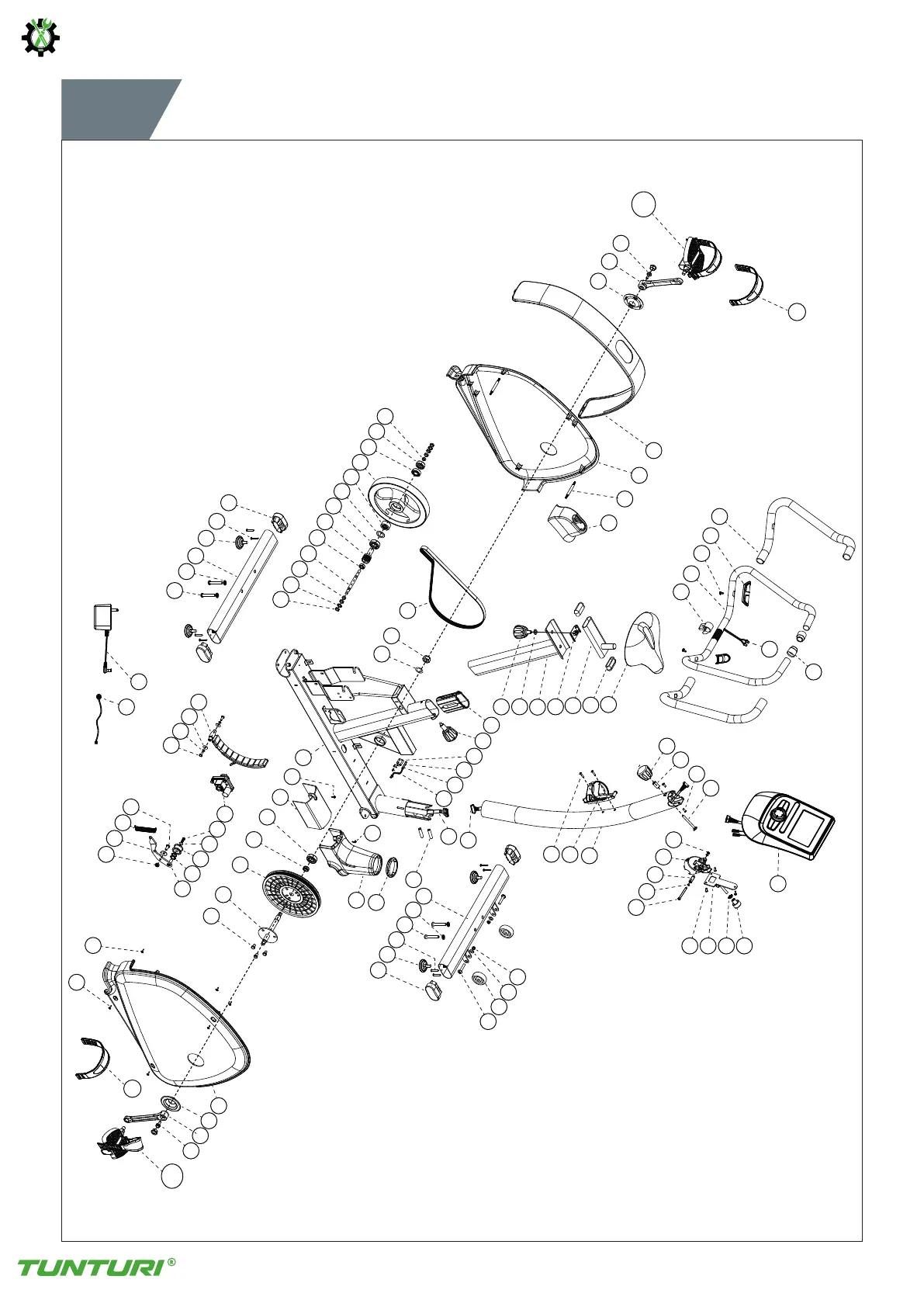 TUNTURI®