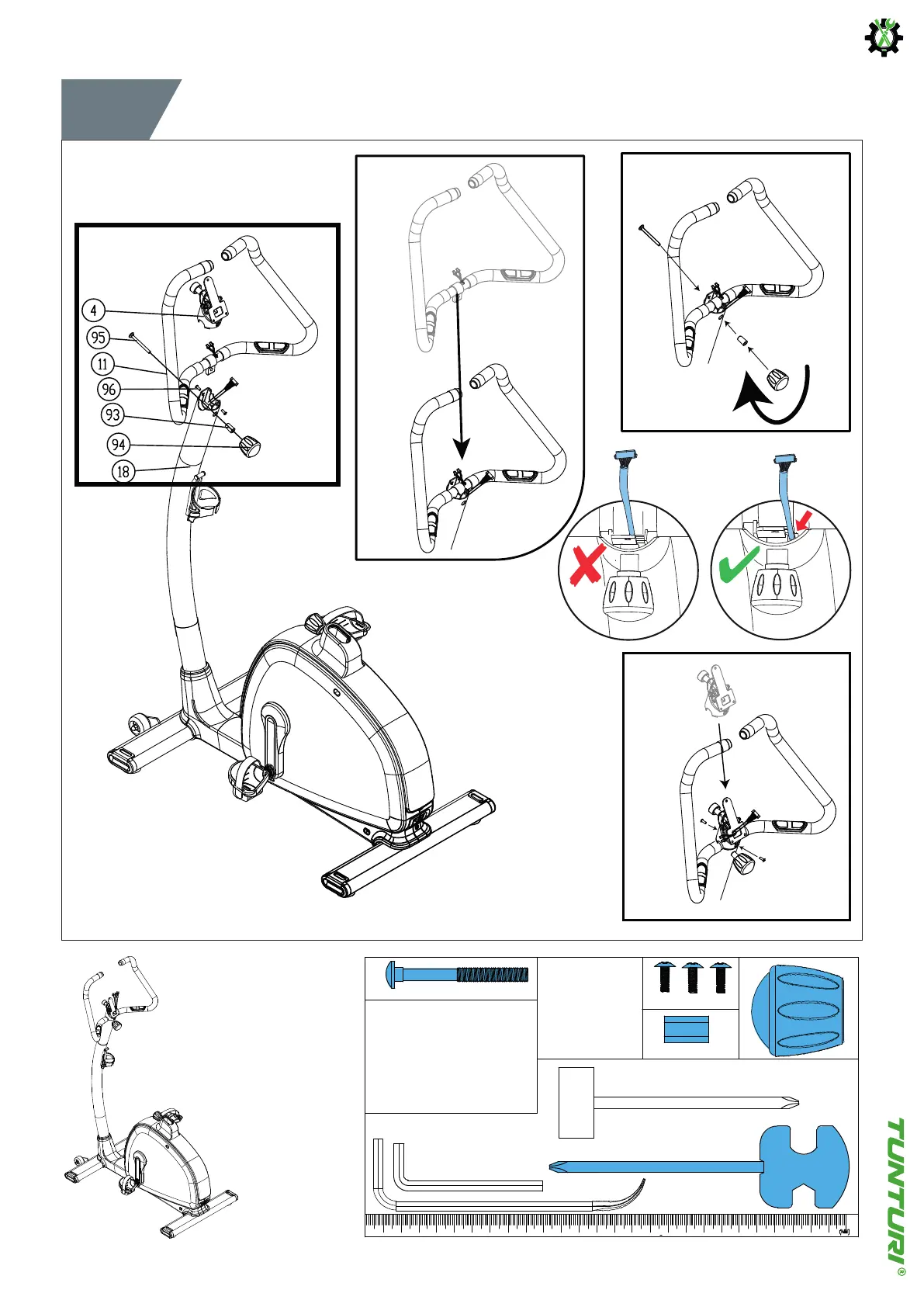 4
95
11
96
93
94
18

TUNTURI®