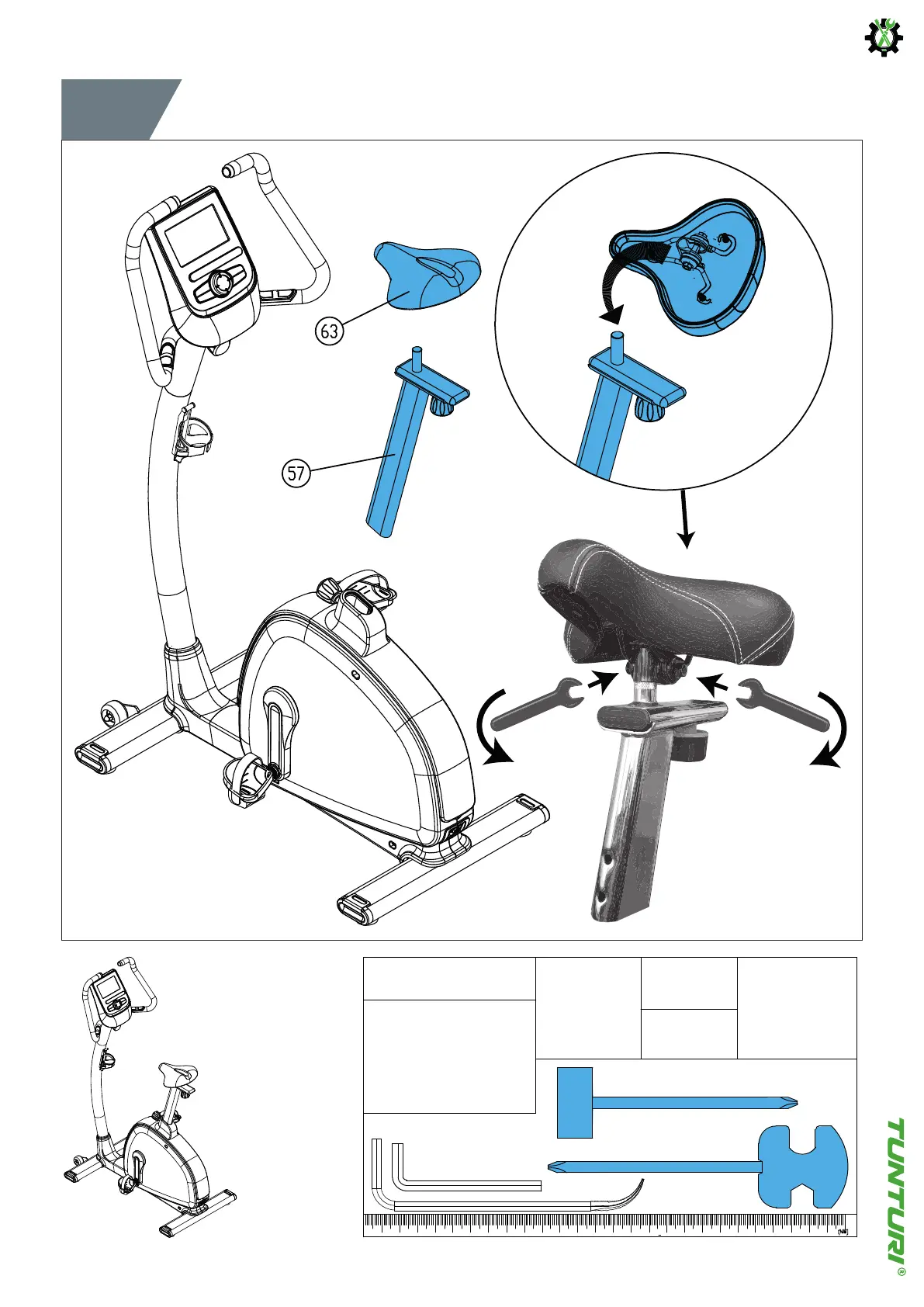 63

57

TUNTURI®