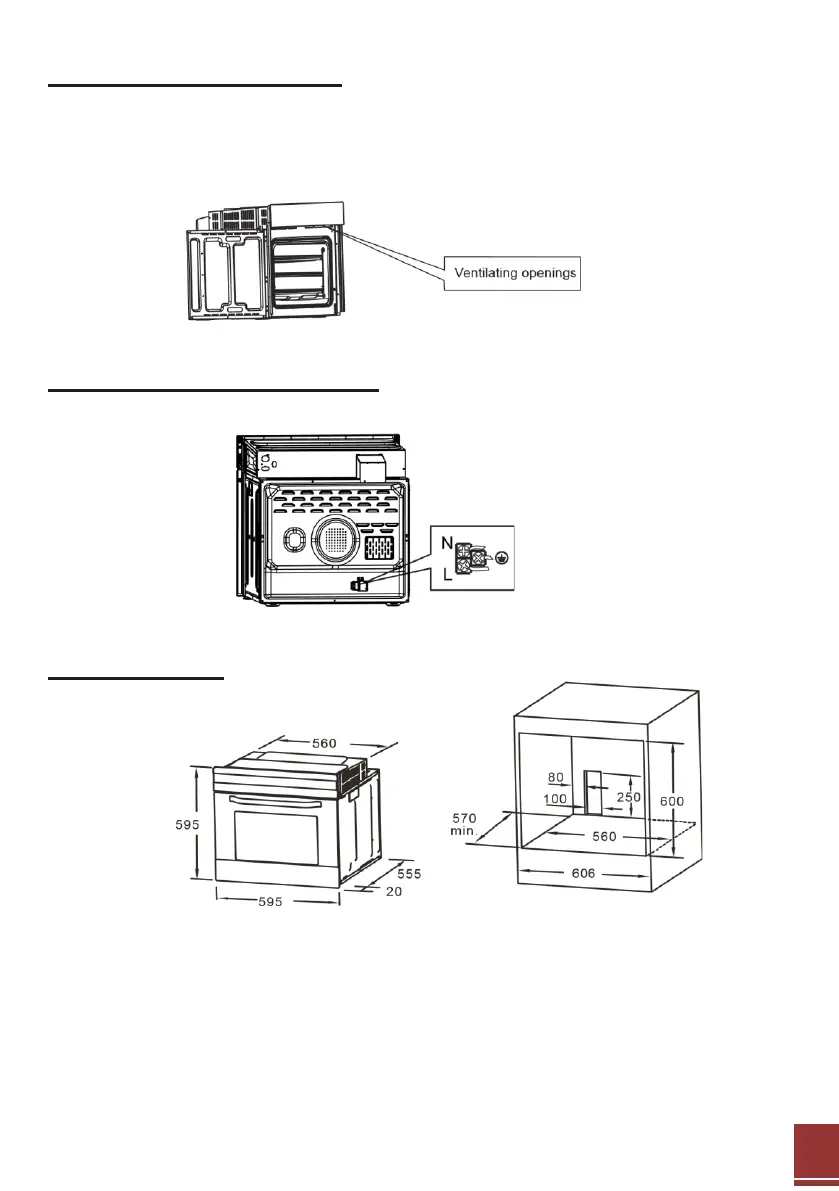 Ventilating openings

N

L

560

595

595

555

20

80

100

250

600

570 min.

560

606