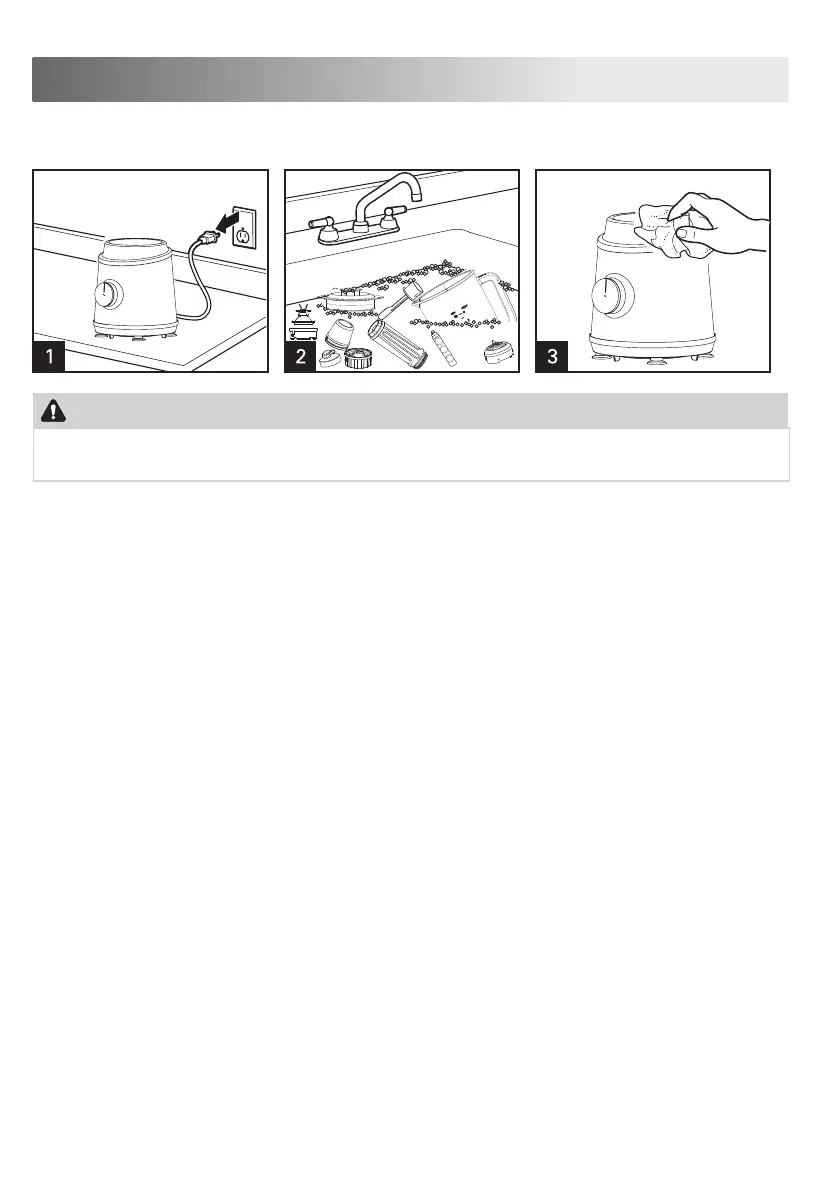 1

2

3