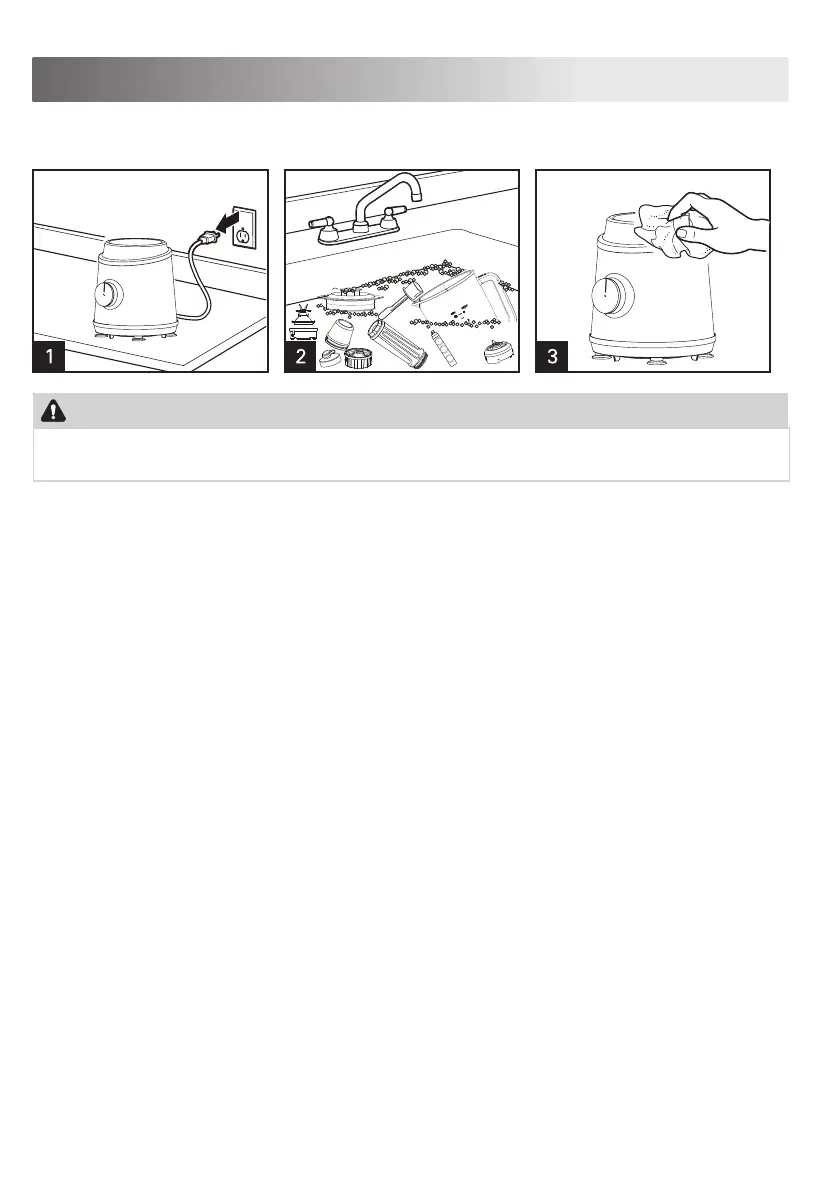 1

2

3