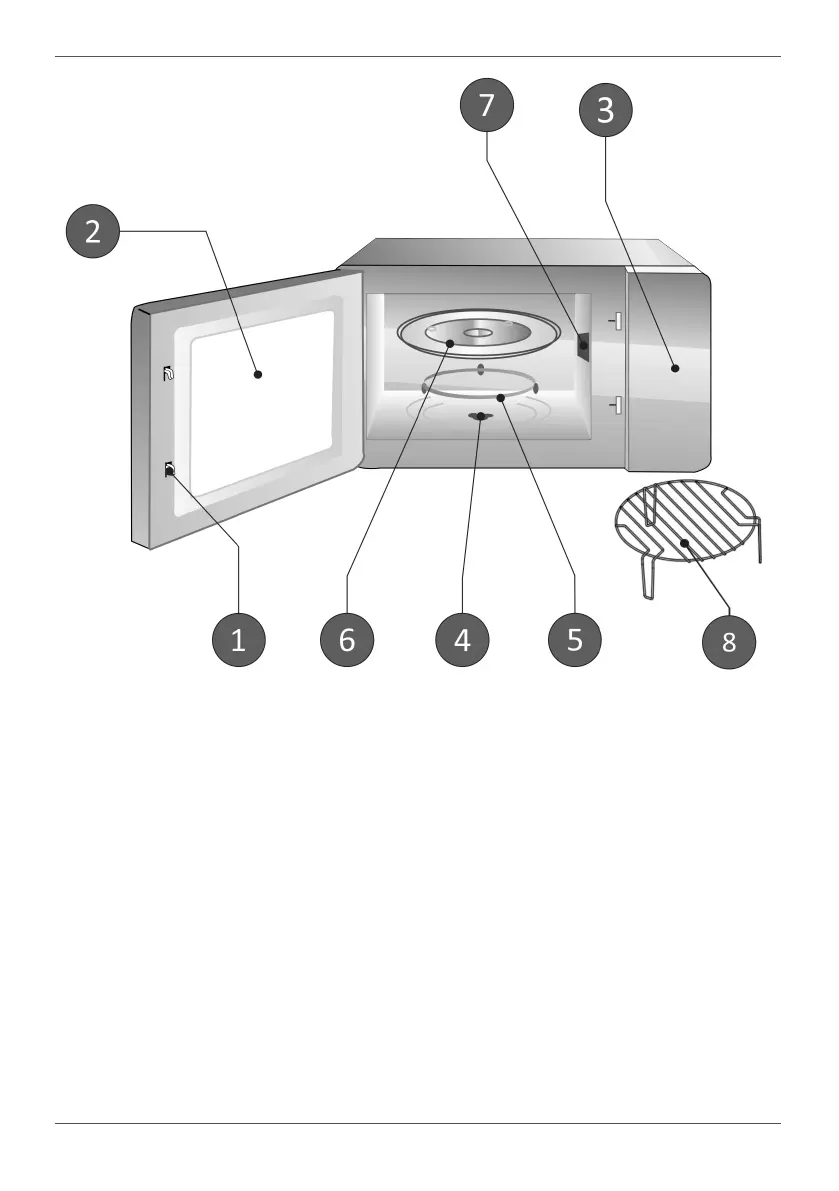 7
3
2
1
6
4
5
8