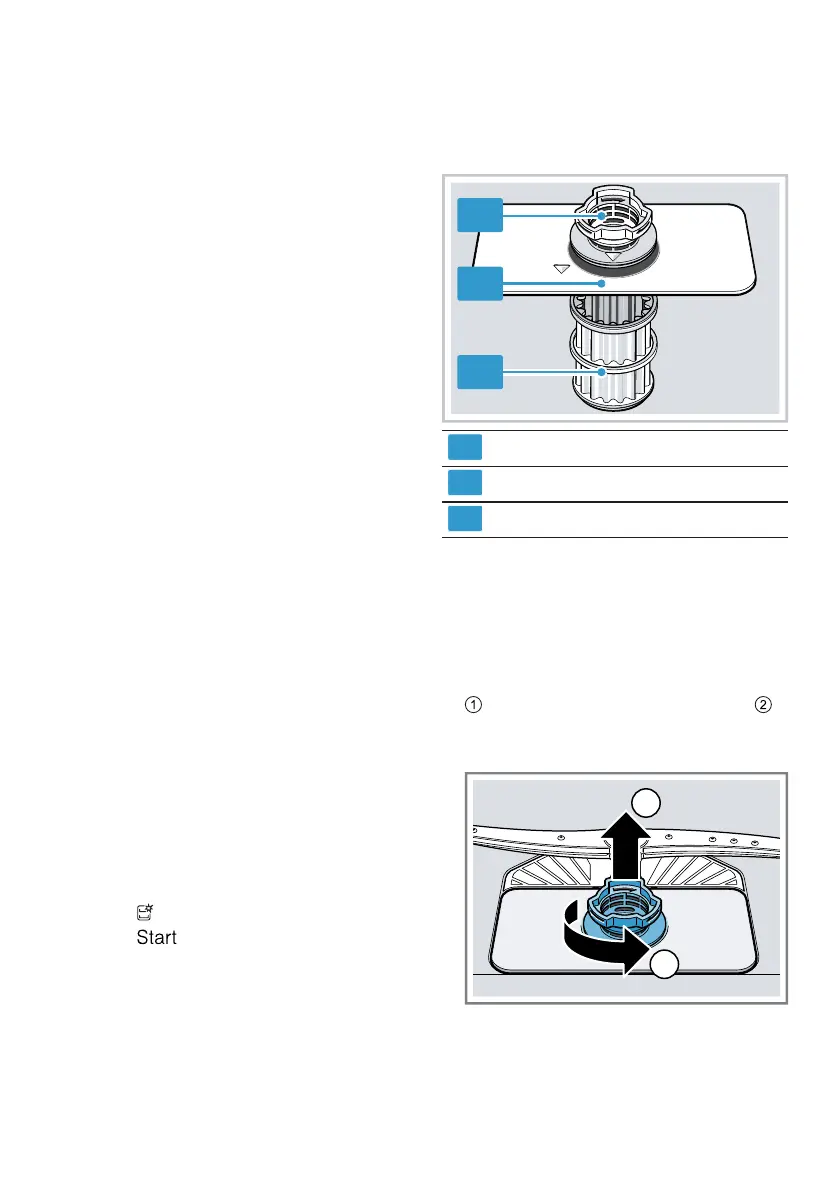 ①

②

Start