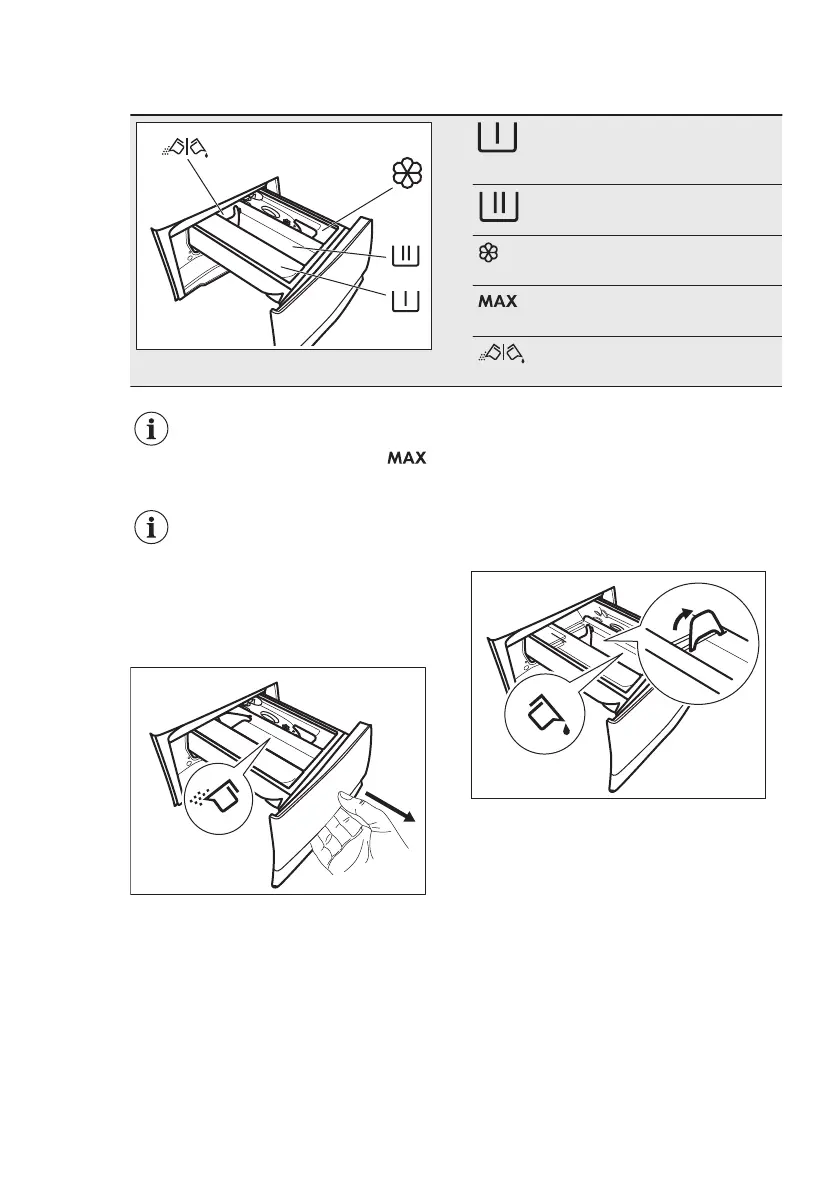 MAX

MAX