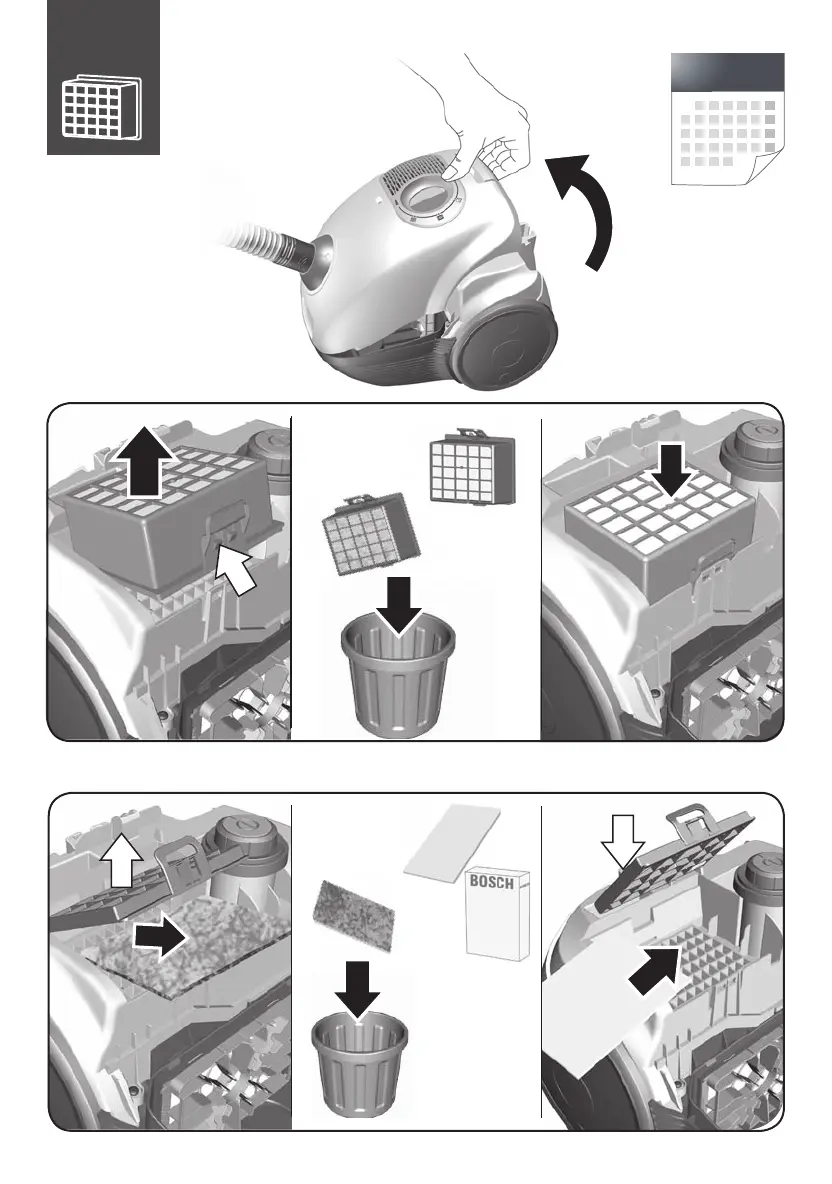 BOSCH