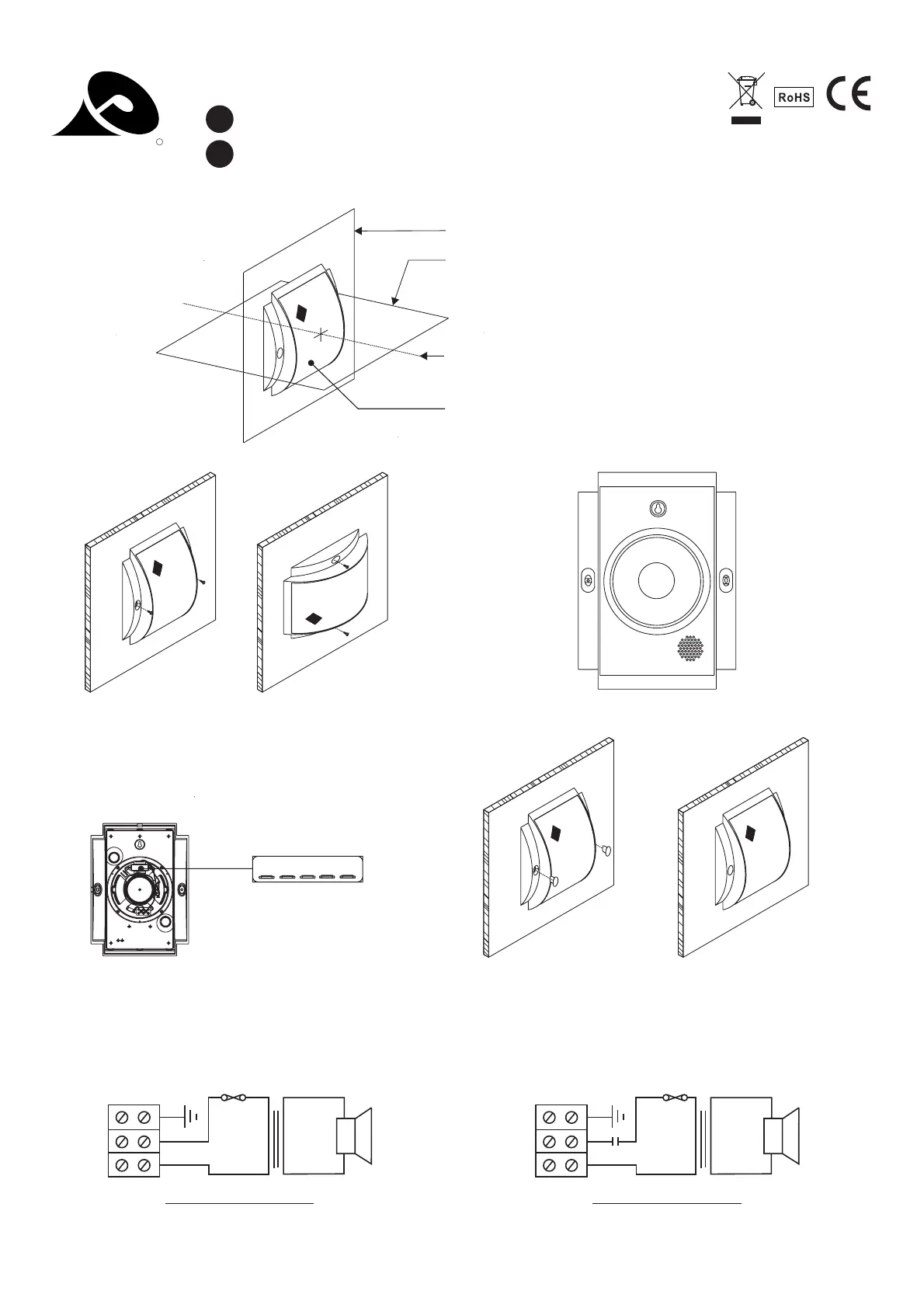 RoHS CE