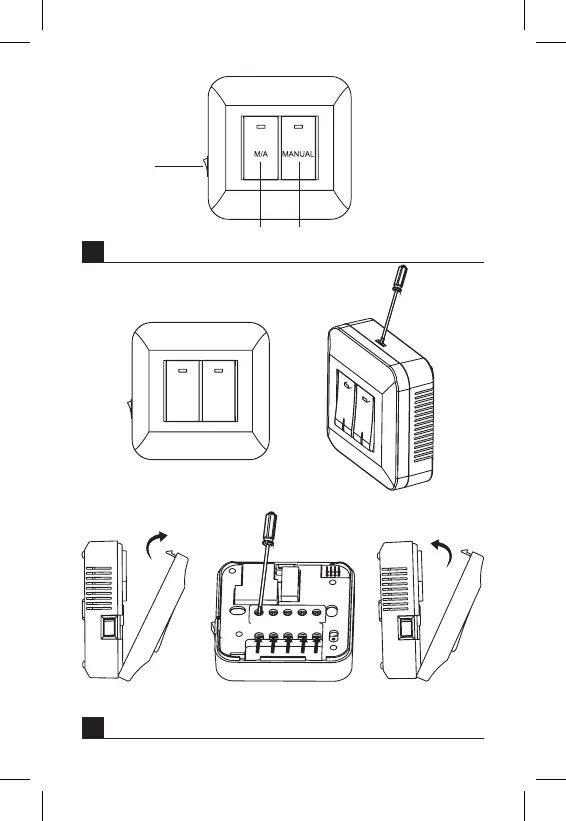 M/A
MANUAL