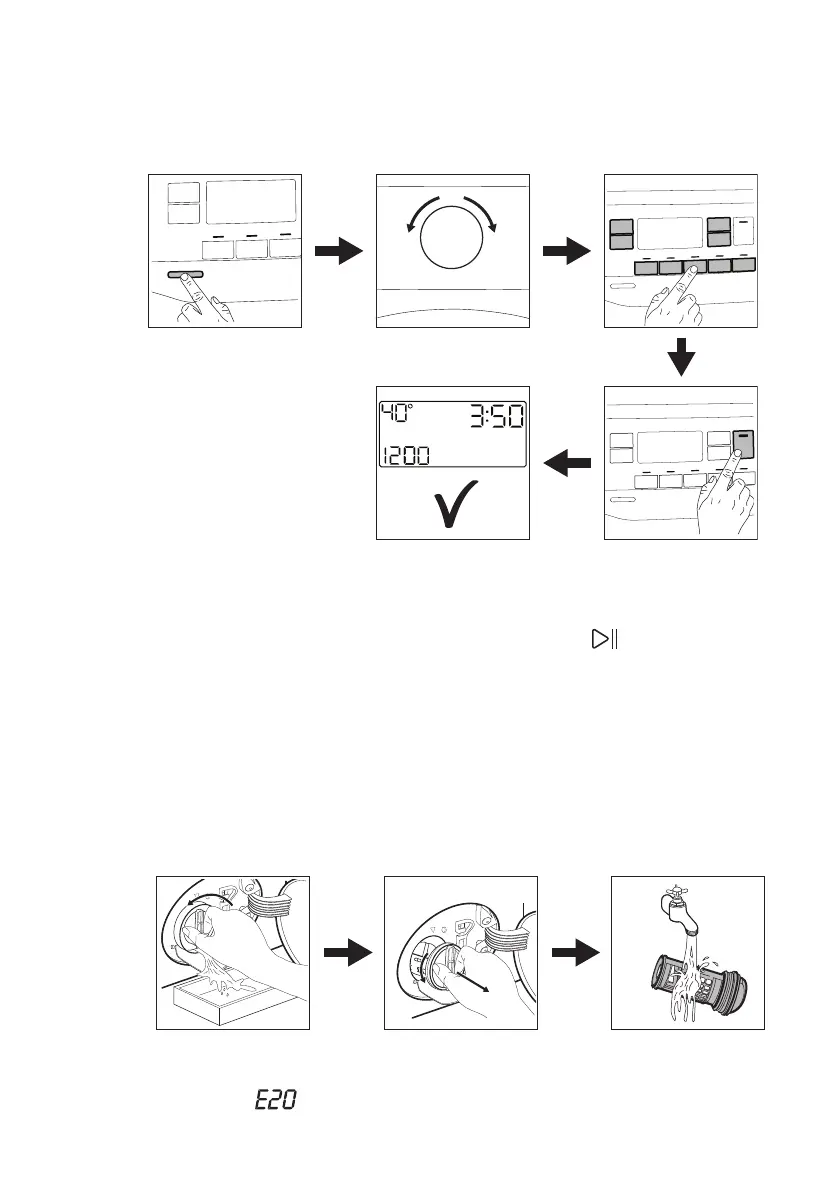 40°
3:50
1200

E20