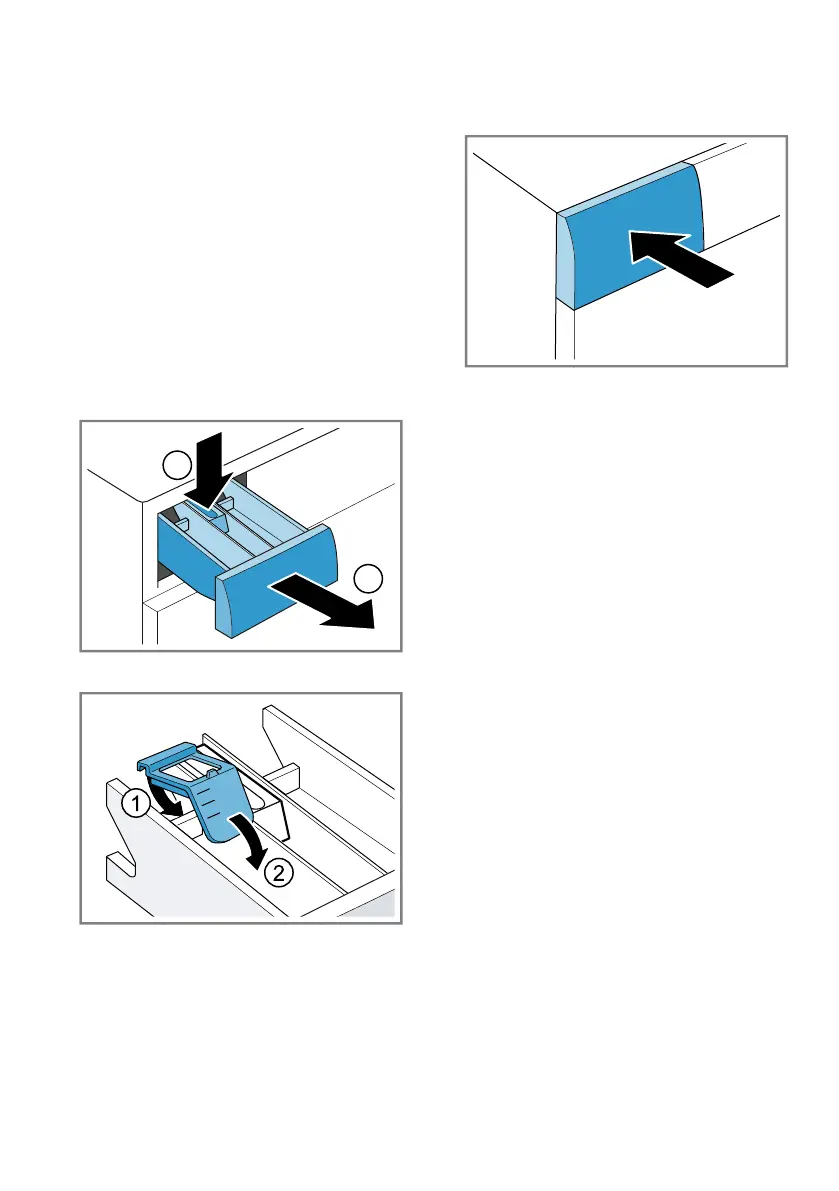 1
2