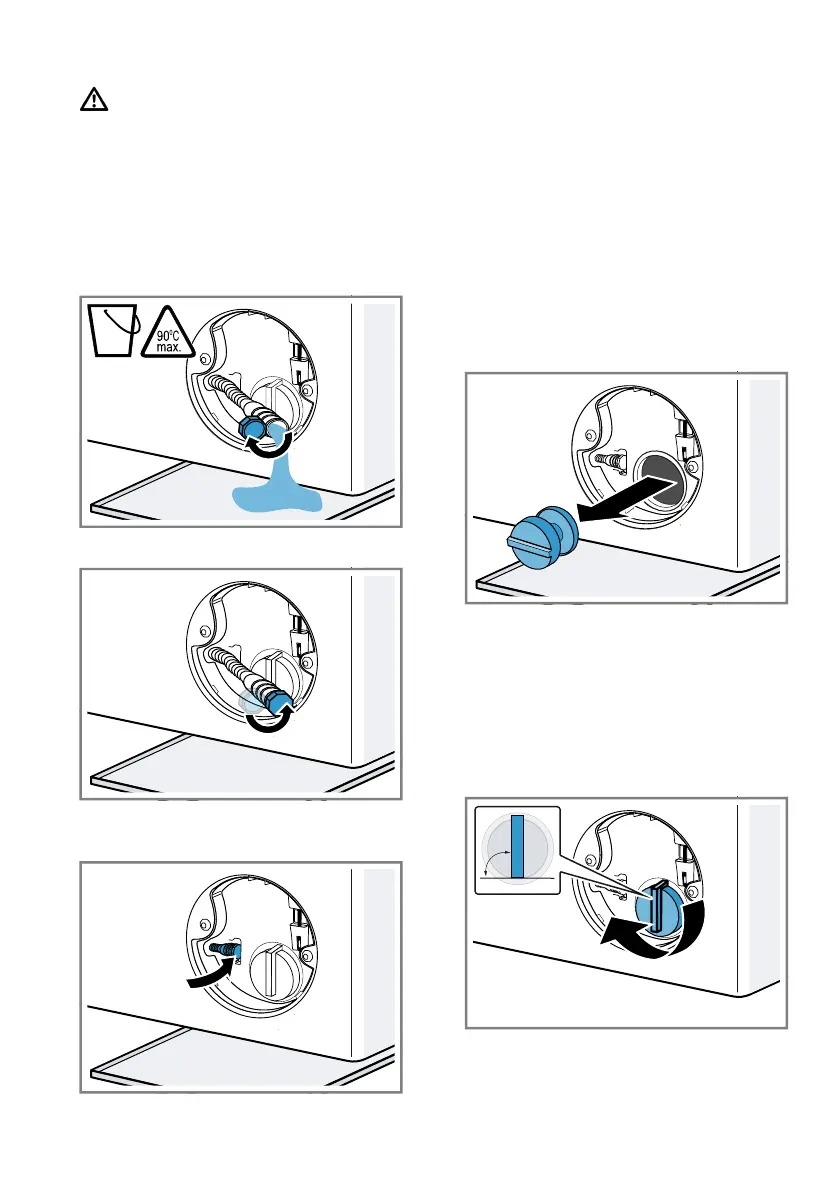 90°C max.