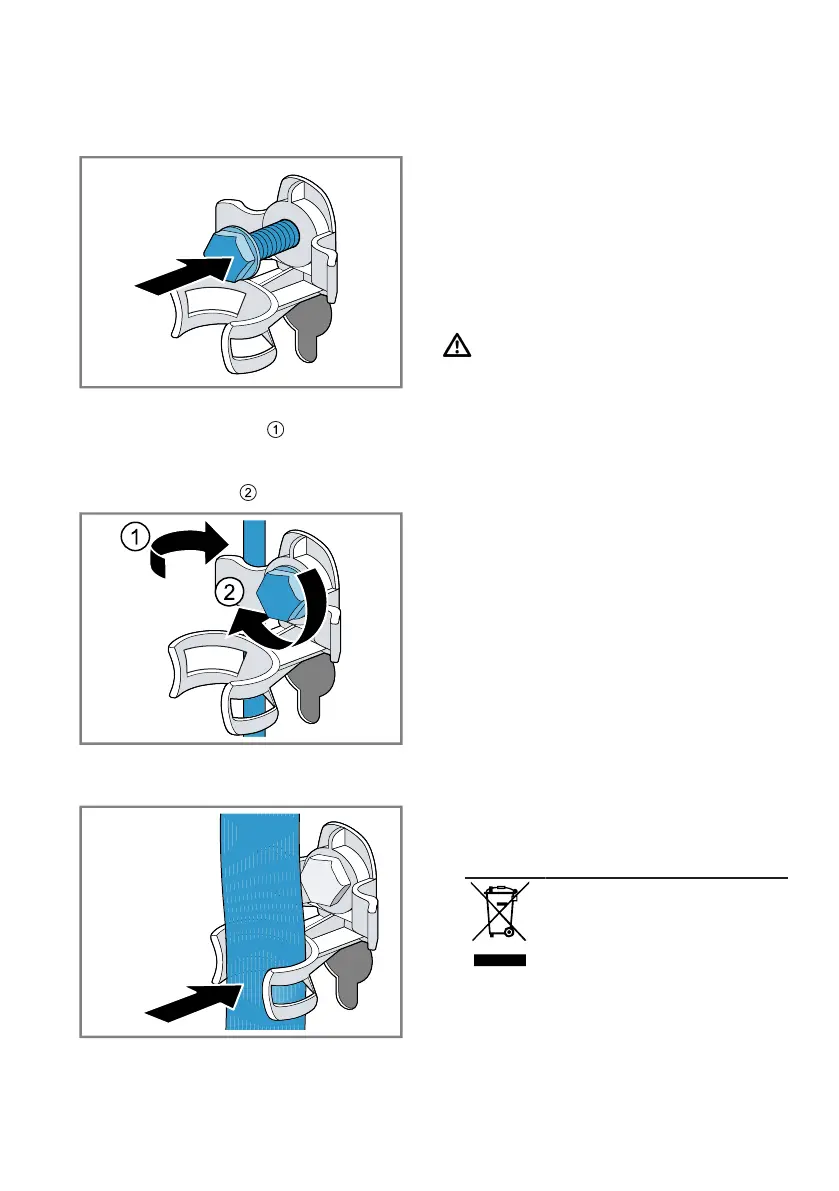 ①

②

1

2