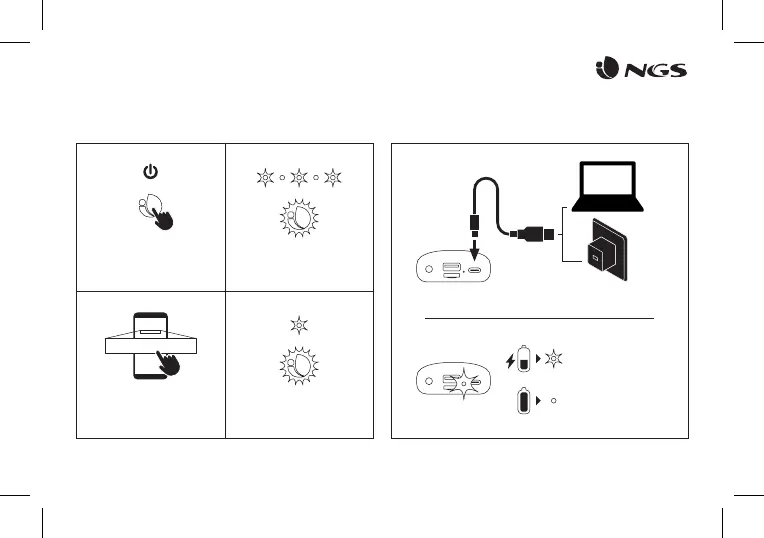 NGS