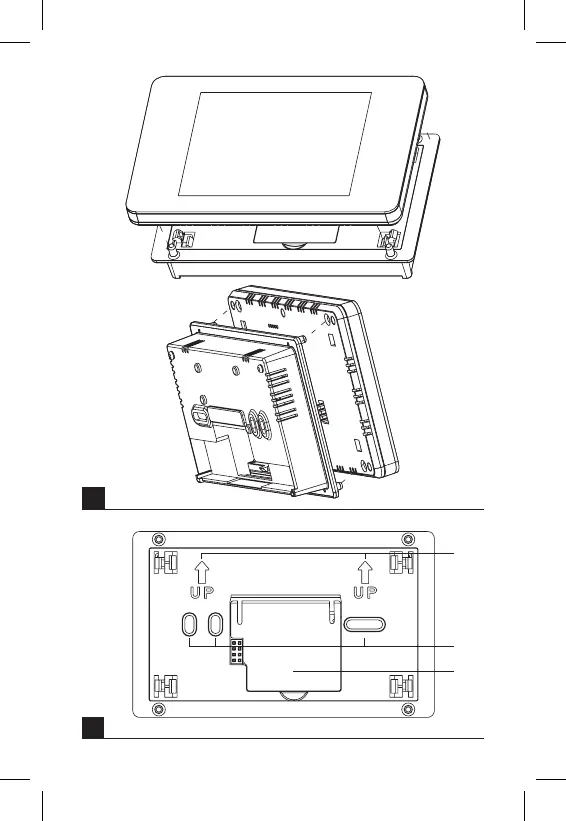 UP UP