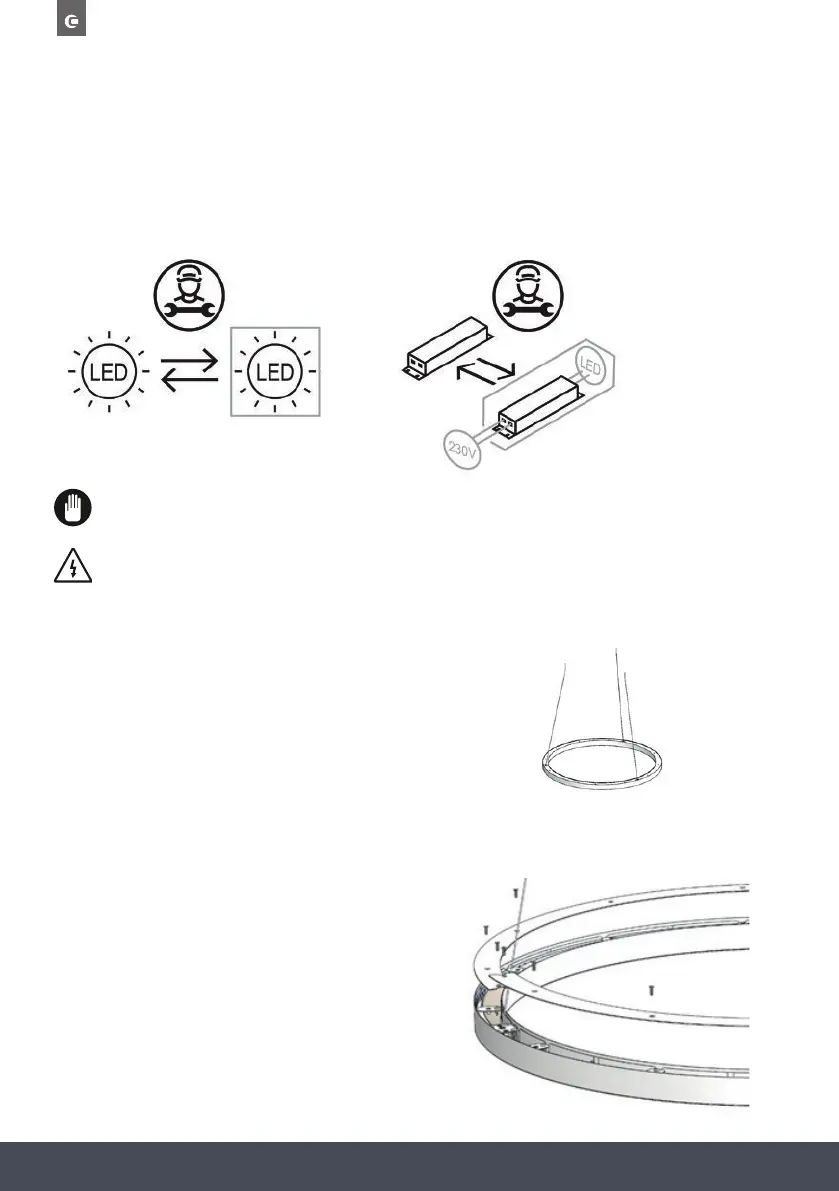 LED

LED

LED

230V